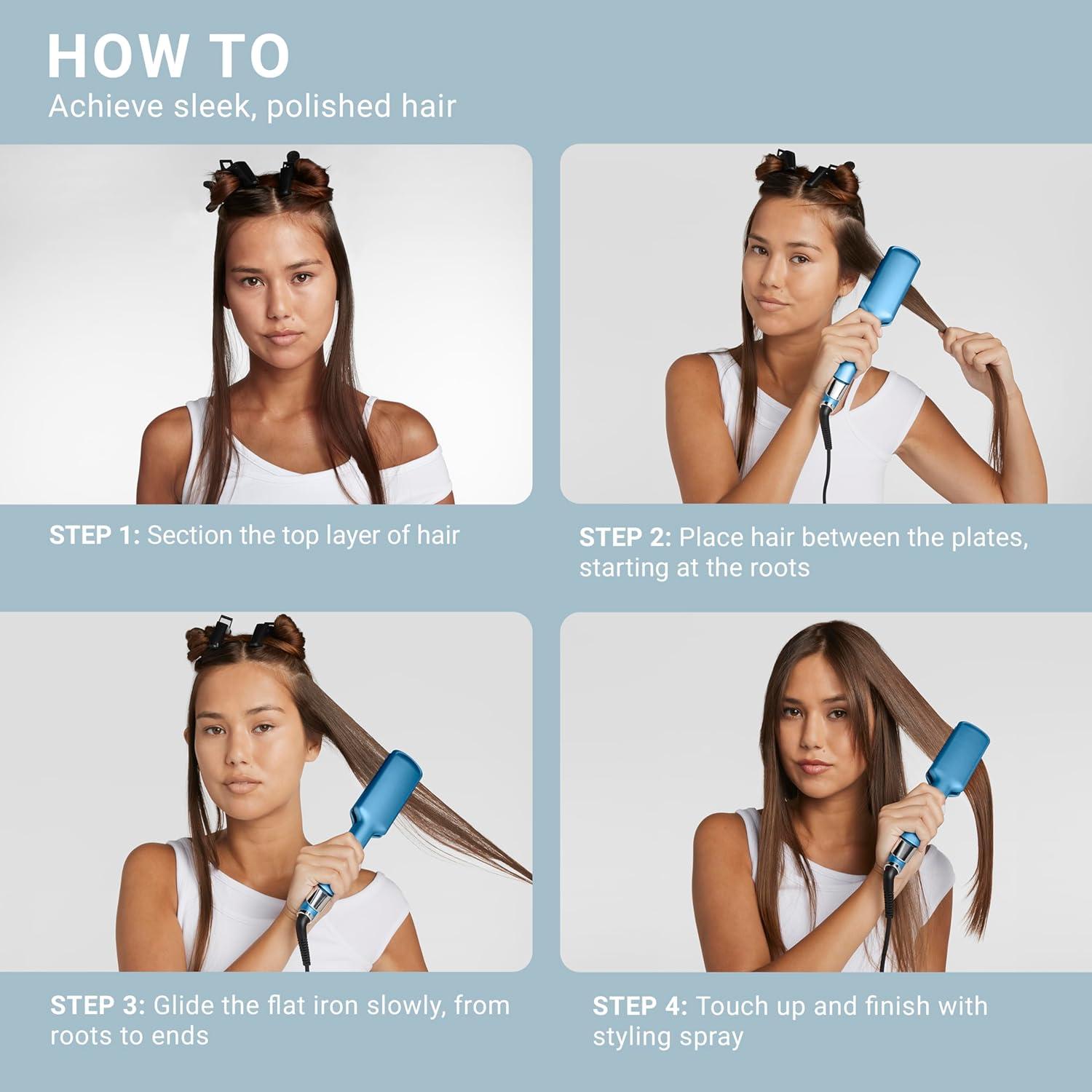 HOW TO
Achieve sleek, polished hair

STEP 1: Section the top layer of hair

STEP 2: Place hair between the plates, starting at the roots

STEP 3: Glide the flat iron slowly, from roots to ends

STEP 4: Touch up and finish with styling spray