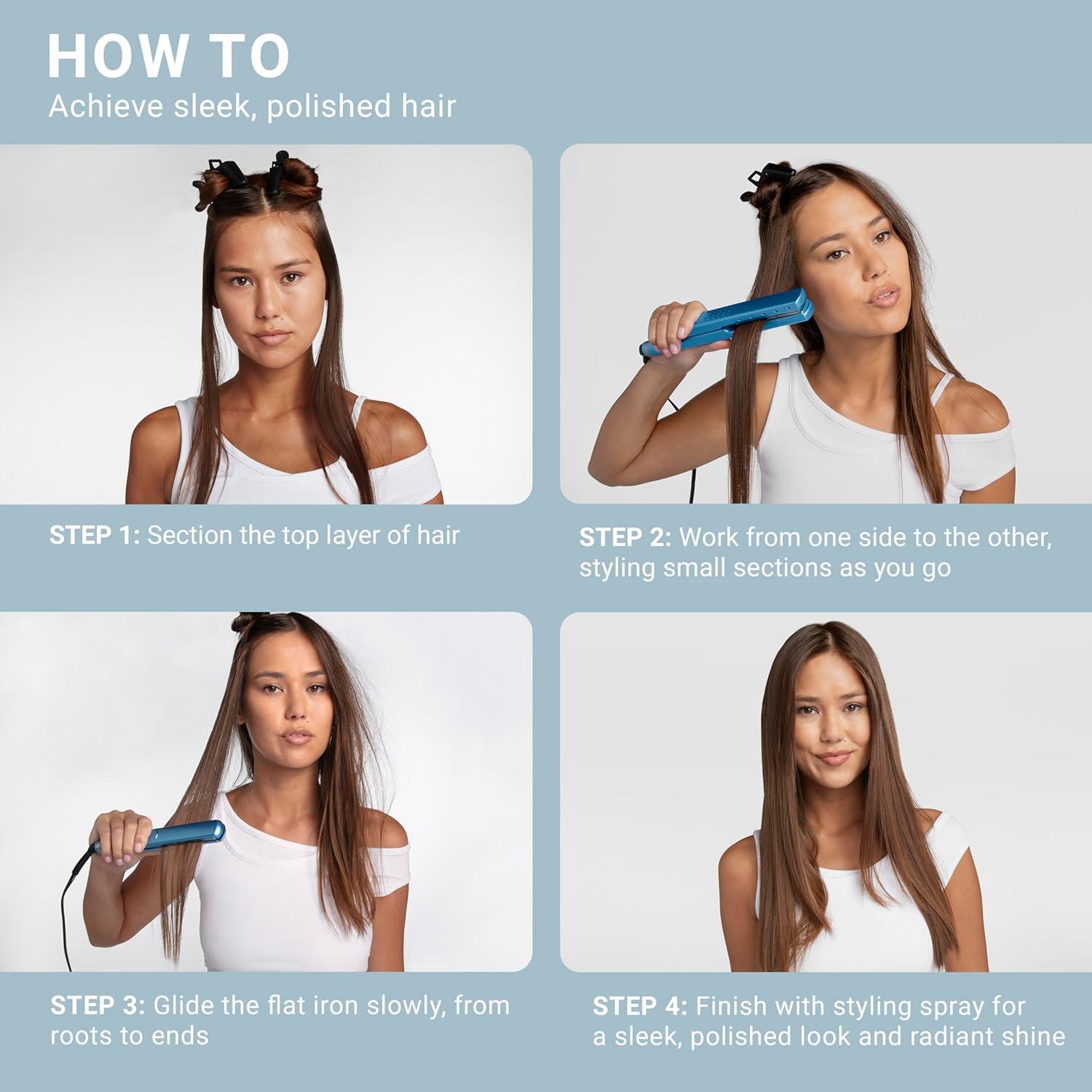 HOW TO
Achieve sleek, polished hair

STEP 1: Section the top layer of hair

STEP 2: Work from one side to the other, styling small sections as you go

STEP 3: Glide the flat iron slowly, from roots to ends

STEP 4: Finish with styling spray for a sleek, polished look and radiant shine