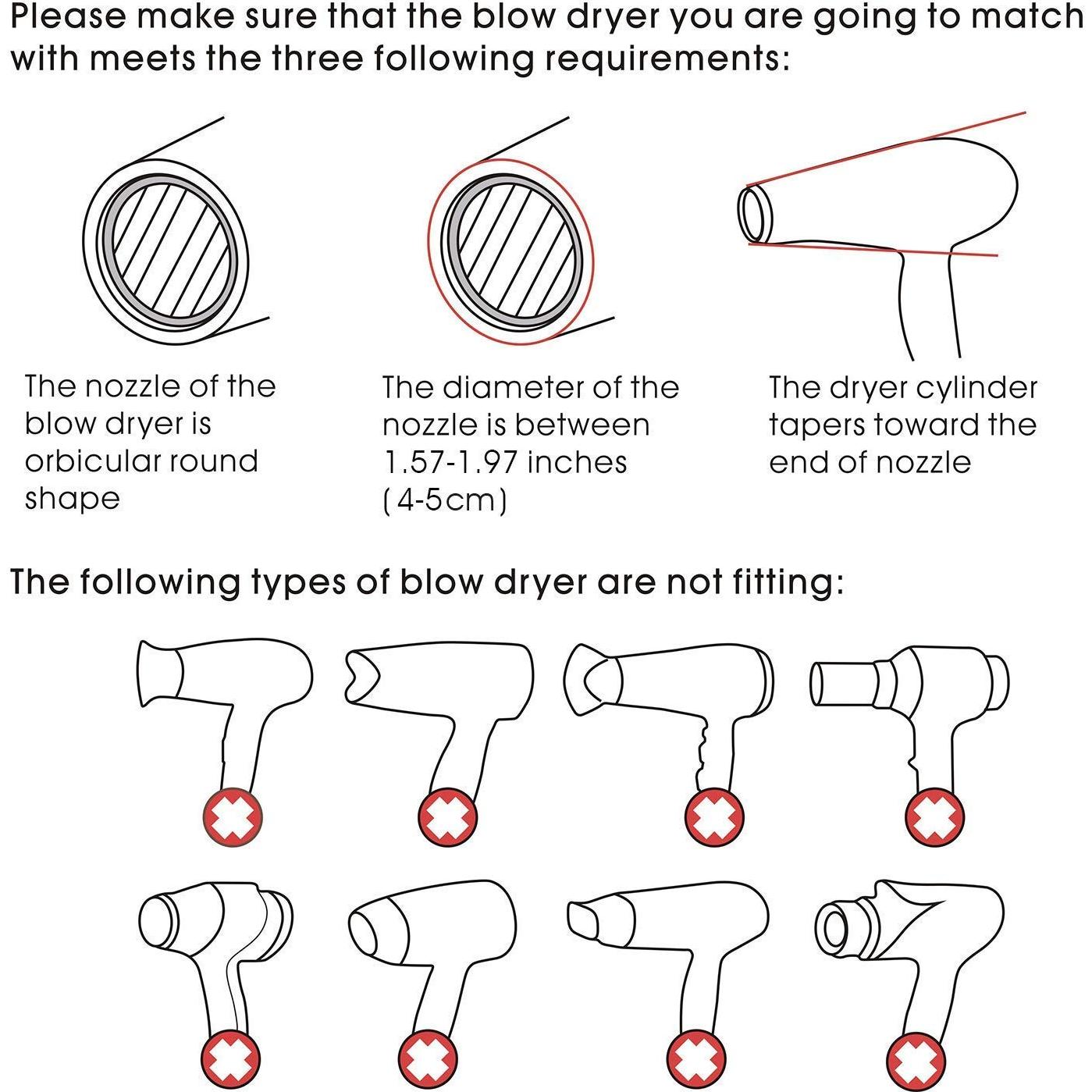 Please make sure that the blow dryer you are going to match with meets the three following requirements:

The nozzle of the blow dryer is orbicular round shape

The diameter of the nozzle is between 1.57-1.97 inches (4-5cm)

The dryer cylinder tapers toward the end of nozzle

The following types of blow dryer are not fitting: