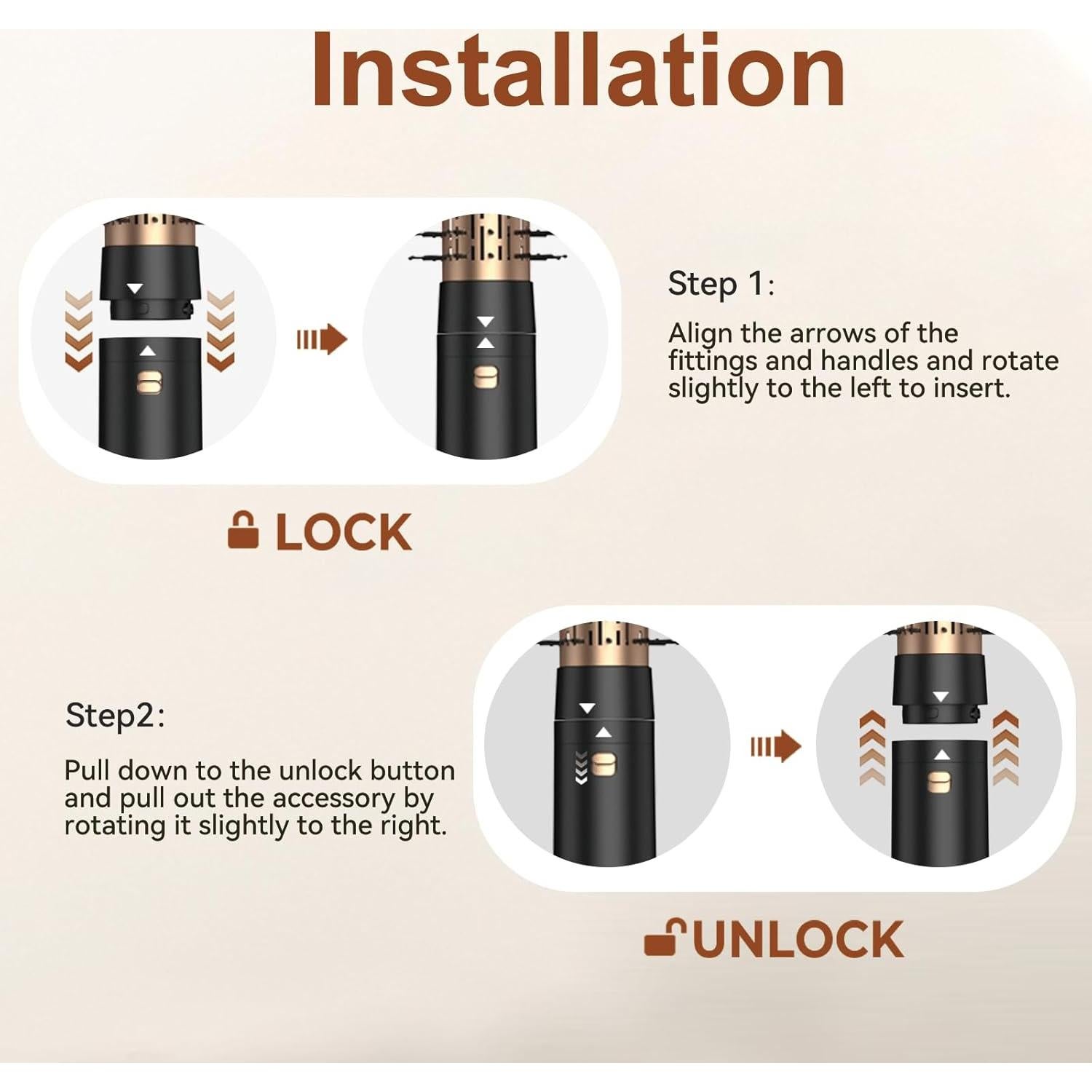 Installation

Step 1:

Align the arrows of the fittings and handles and rotate slightly to the left to insert.

LOCK

Step2:

Pull down to the unlock button and pull out the accessory by rotating it slightly to the right.

UNLOCK