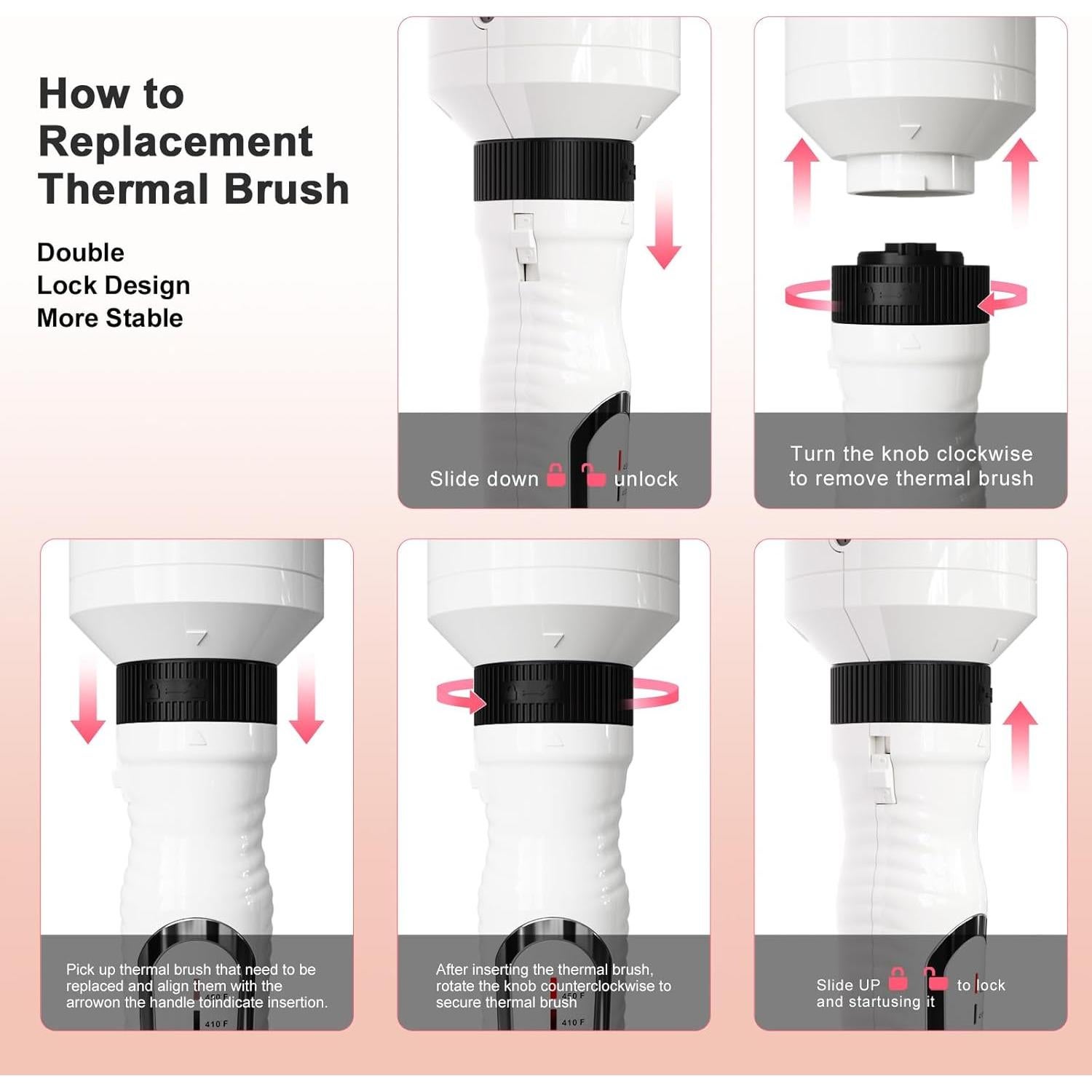 How to Replacement Thermal Brush

Double Lock Design More Stable

Slide down unlock

Turn the knob clockwise to remove thermal brush

Pick up thermal brush that need to be replaced and align them with the arrowon the handle toindicate insertion.

450 F
410 F

After inserting the thermal brush, rotate the knob counterclockwise to secure thermal brush

450 F
410 F

Slide UP to lock and startusing it