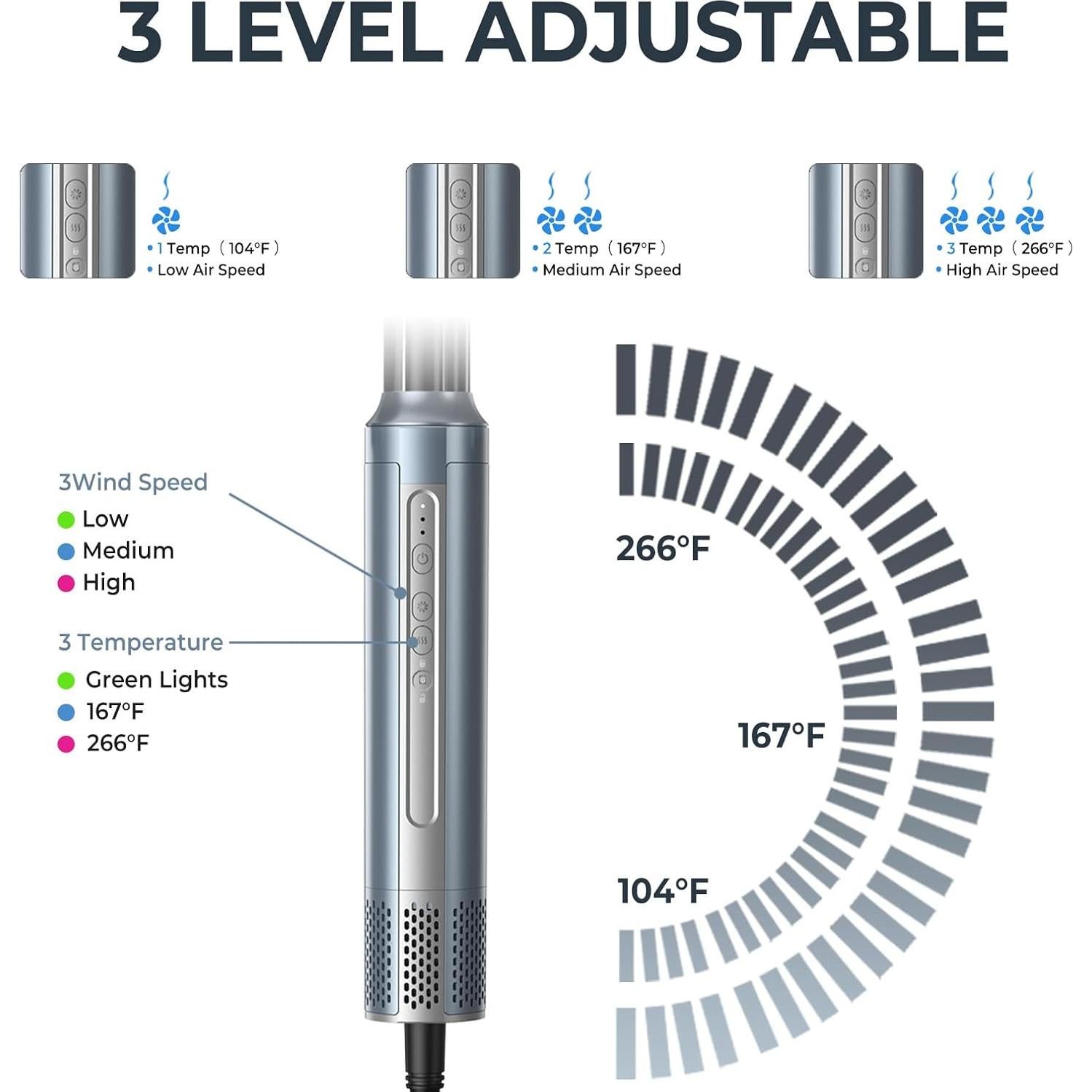 3 LEVEL ADJUSTABLE

• 1 Temp（104°F）
• Low Air Speed

• 2 Temp（167°F）
• Medium Air Speed

• 3 Temp（266°F）
• High Air Speed

3Wind Speed
Low
Medium
High

3 Temperature
Green Lights
167°F
266°F

266°F
167°F
104°F