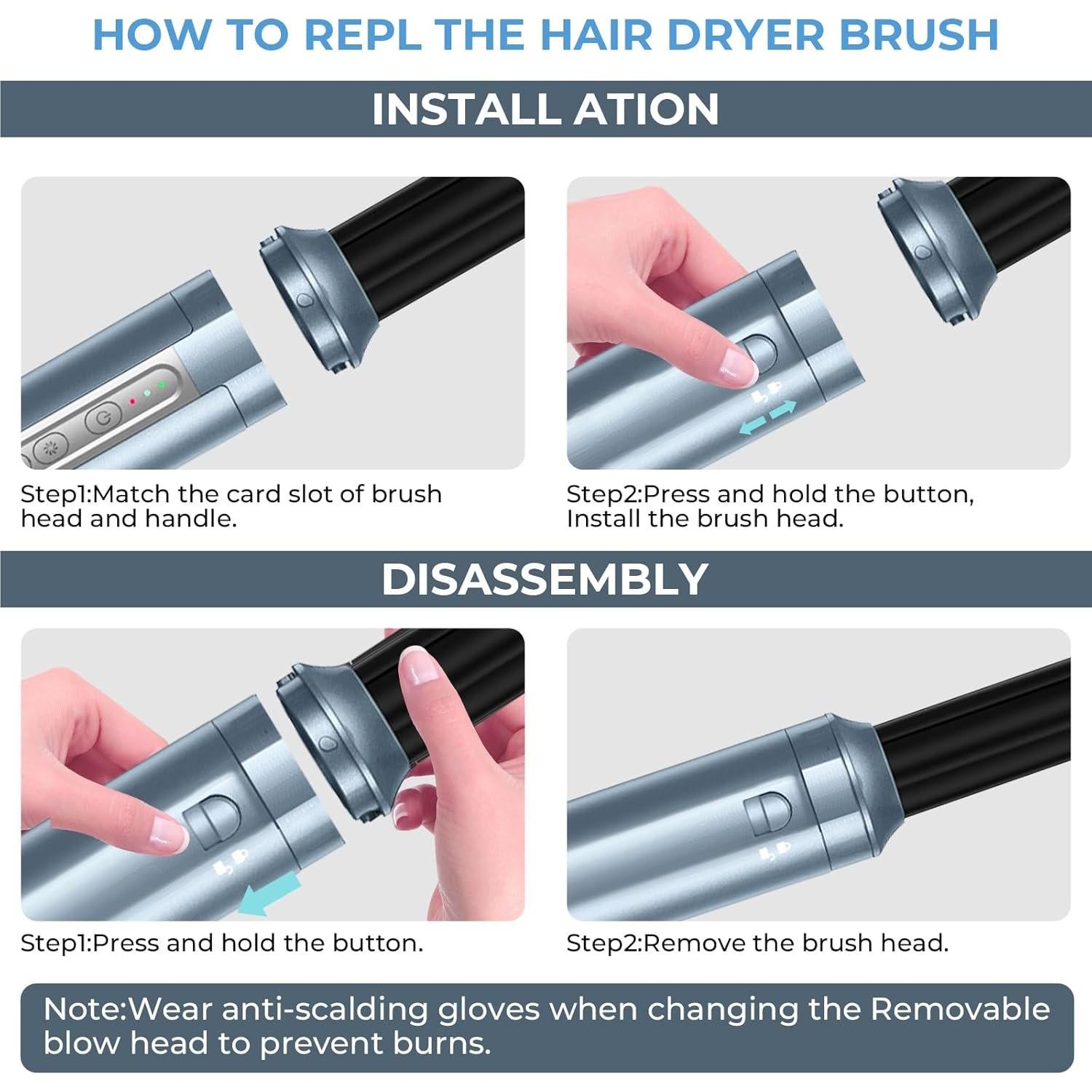 HOW TO REPL THE HAIR DRYER BRUSH

INSTALL ATION

Step1:Match the card slot of brush head and handle.

Step2:Press and hold the button, Install the brush head.

DISASSEMBLY

Step1:Press and hold the button.

Step2:Remove the brush head.

Note:Wear anti-scalding gloves when changing the Removable blow head to prevent burns.