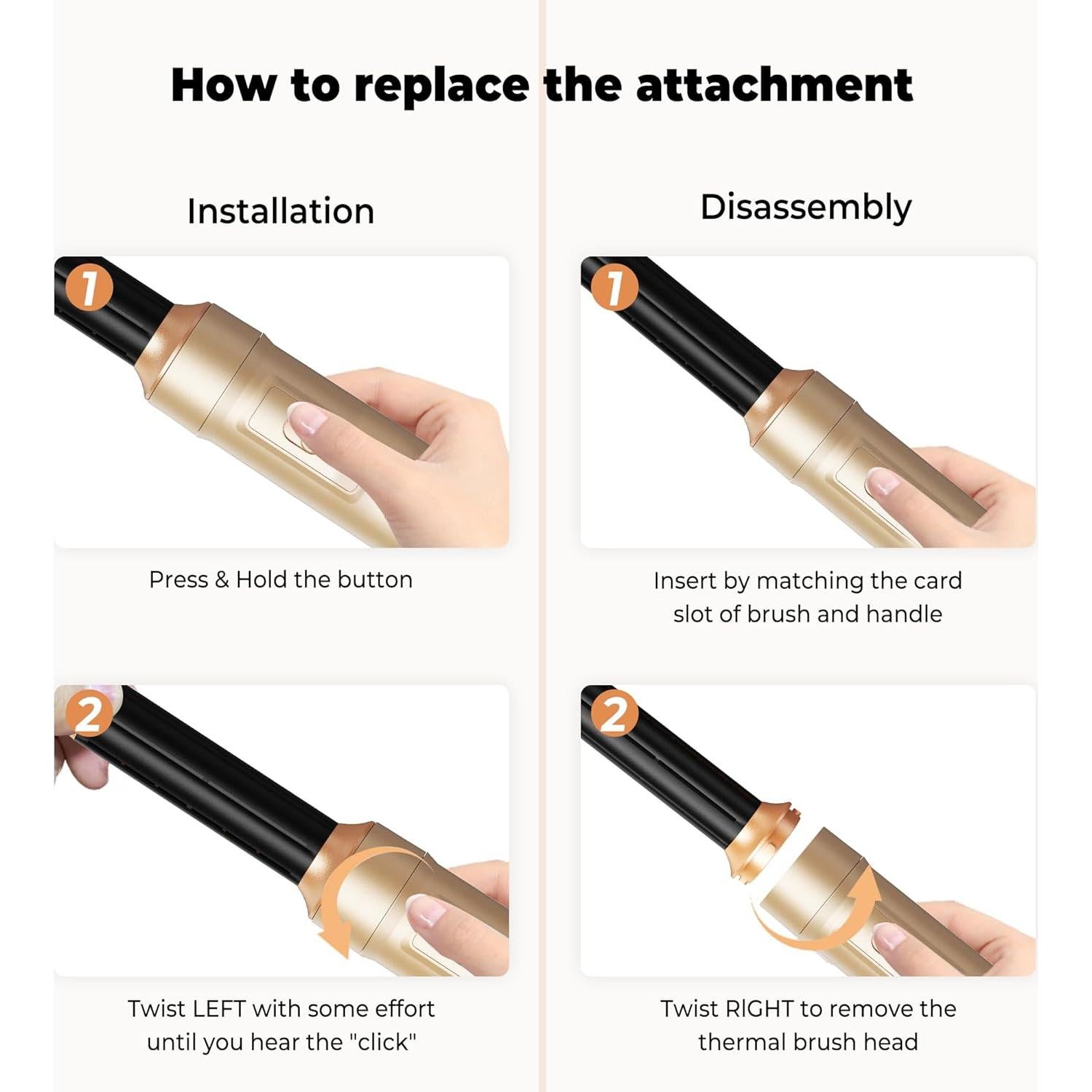 How to replace the attachment

Installation

1

Press & Hold the button

2

Twist LEFT with some effort until you hear the "click"

Disassembly

1

Insert by matching the card slot of brush and handle

2

Twist RIGHT to remove the thermal brush head