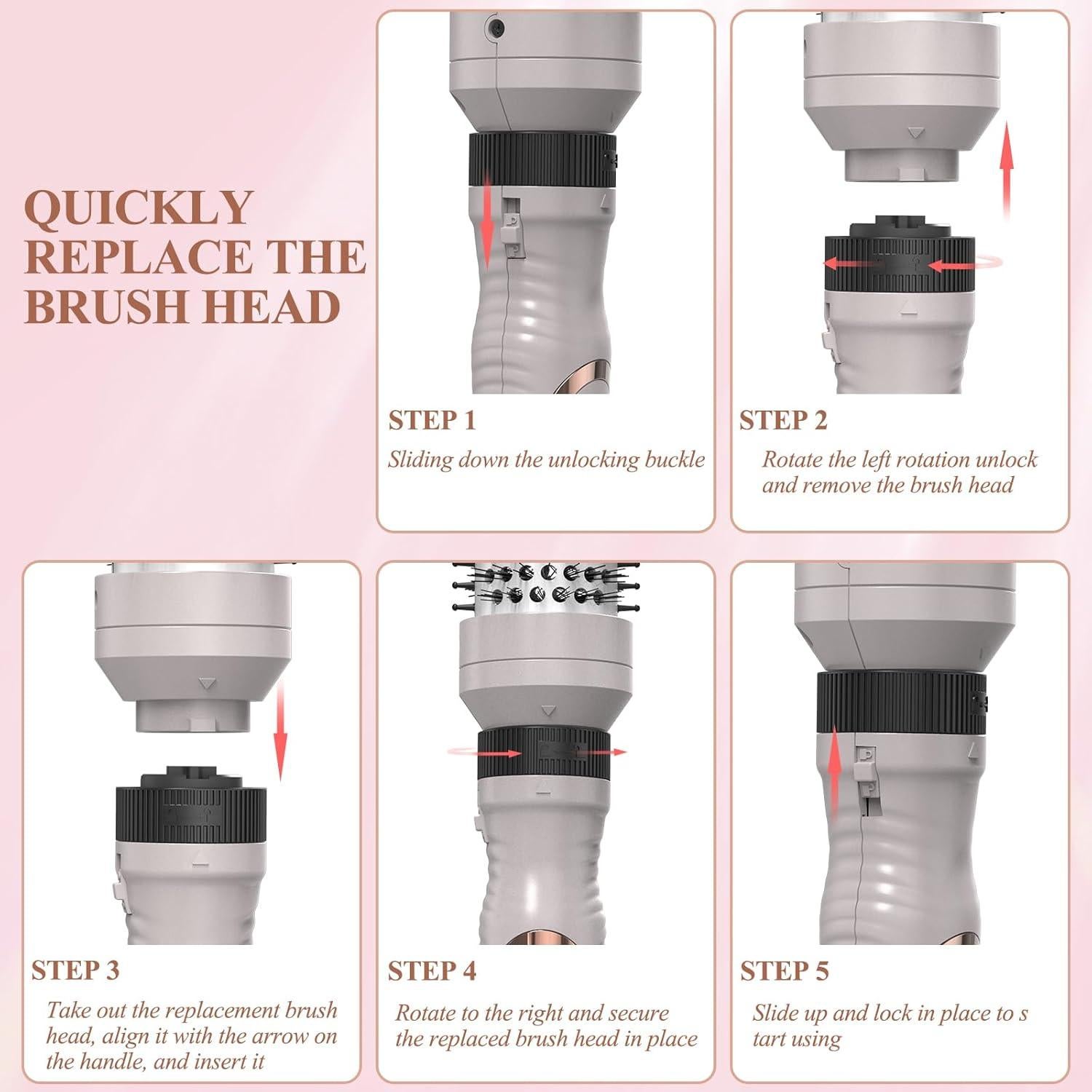 QUICKLY REPLACE THE BRUSH HEAD

STEP 1

Sliding down the unlocking buckle

STEP 2

Rotate the left rotation unlock and remove the brush head

STEP 3

Take out the replacement brush head, align it with the arrow on the handle, and insert it

STEP 4

Rotate to the right and secure the replaced brush head in place

STEP 5

Slide up and lock in place to s tart using