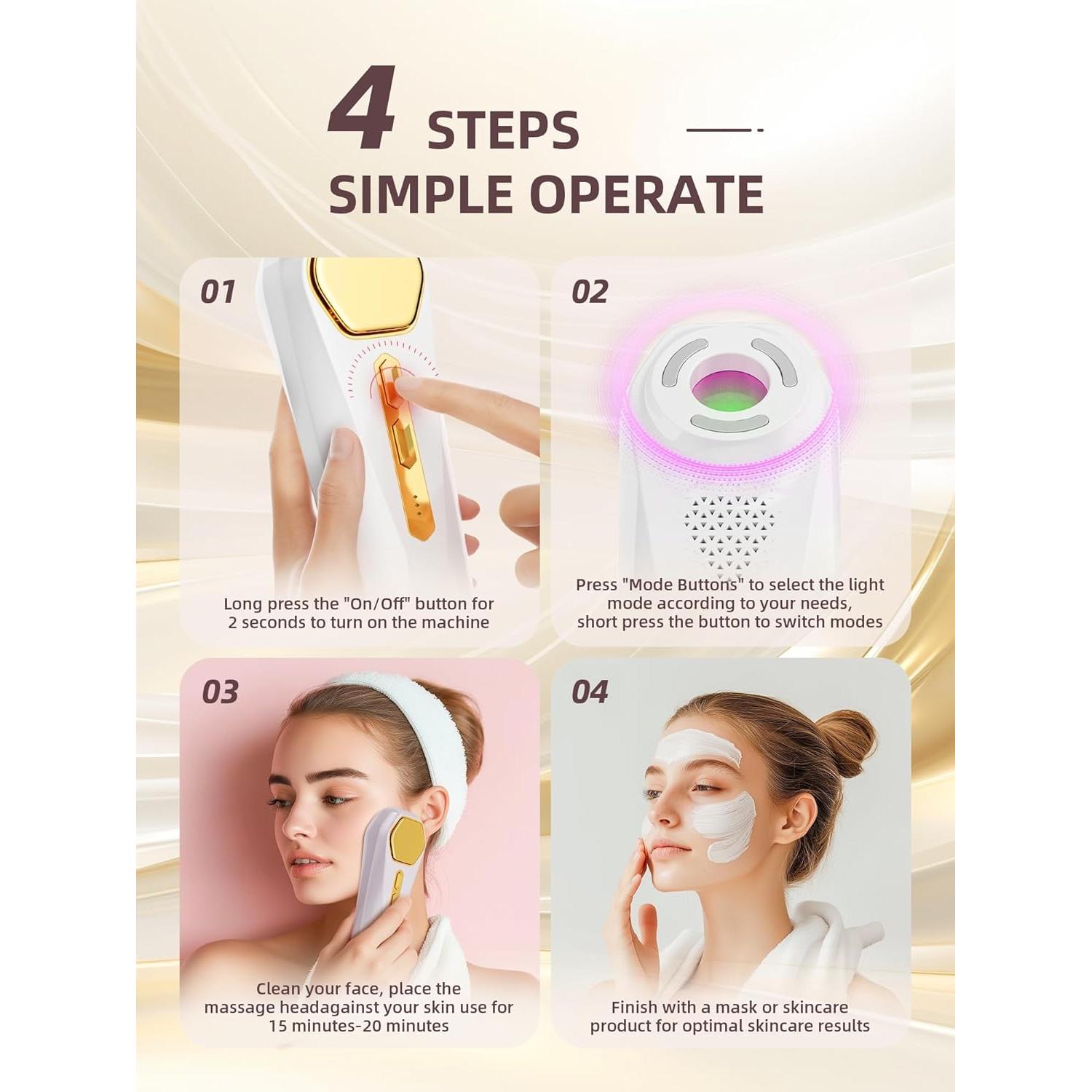 4 STEPS
SIMPLE OPERATE

01

Long press the "On/Off" button for 2 seconds to turn on the machine

02

Press "Mode Buttons" to select the light mode according to your needs, short press the button to switch modes

03

Clean your face, place the massage headagainst your skin use for 15 minutes-20 minutes

04

Finish with a mask or skincare product for optimal skincare results