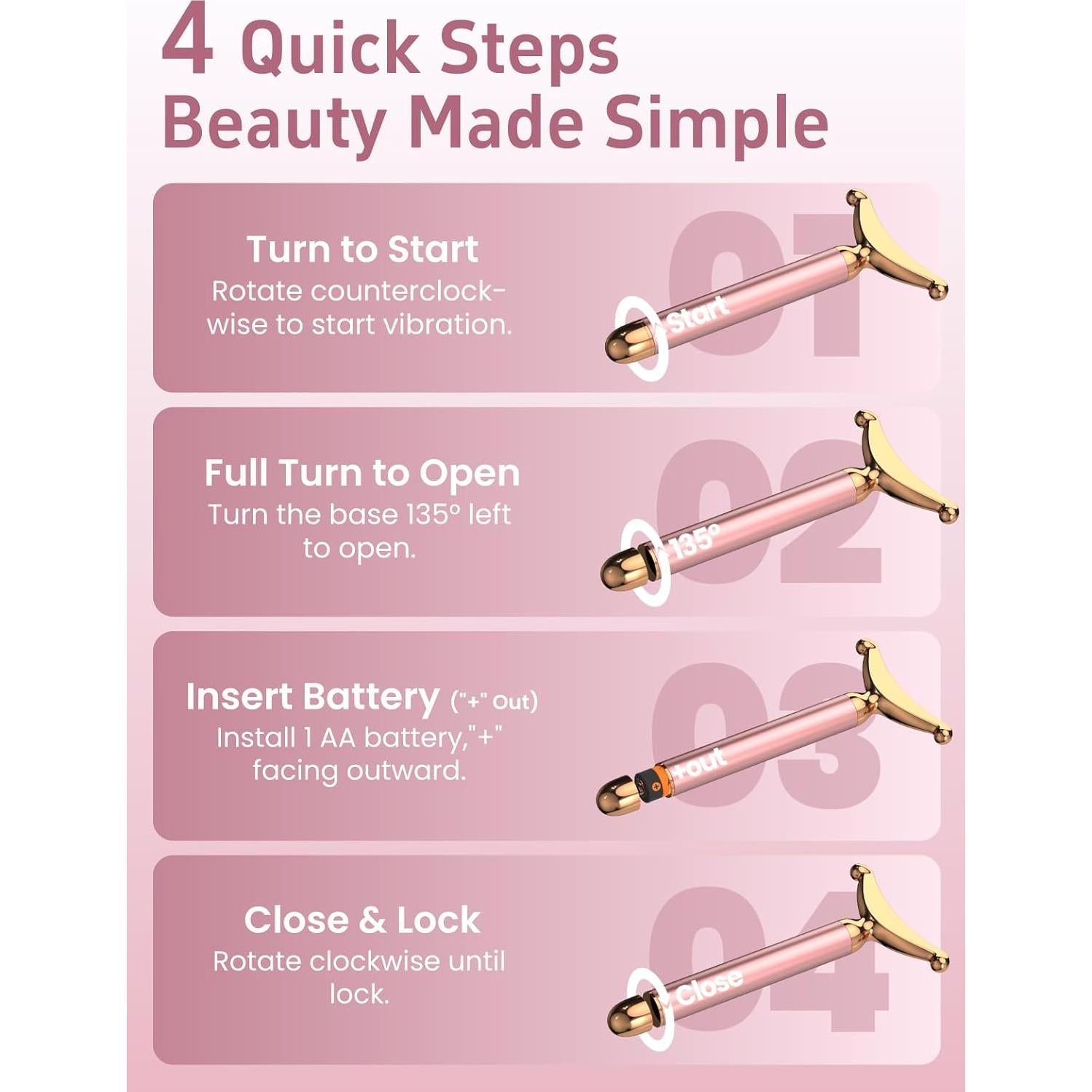 4 Quick Steps
Beauty Made Simple

Turn to Start
Rotate counterclockwise to start vibration.

01

Start

Full Turn to Open
Turn the base 135° left to open.

02

135°

Insert Battery ("+" Out)
Install 1 AA battery,"+" facing outward.

03

+out

Close & Lock
Rotate clockwise until lock.

04

Close