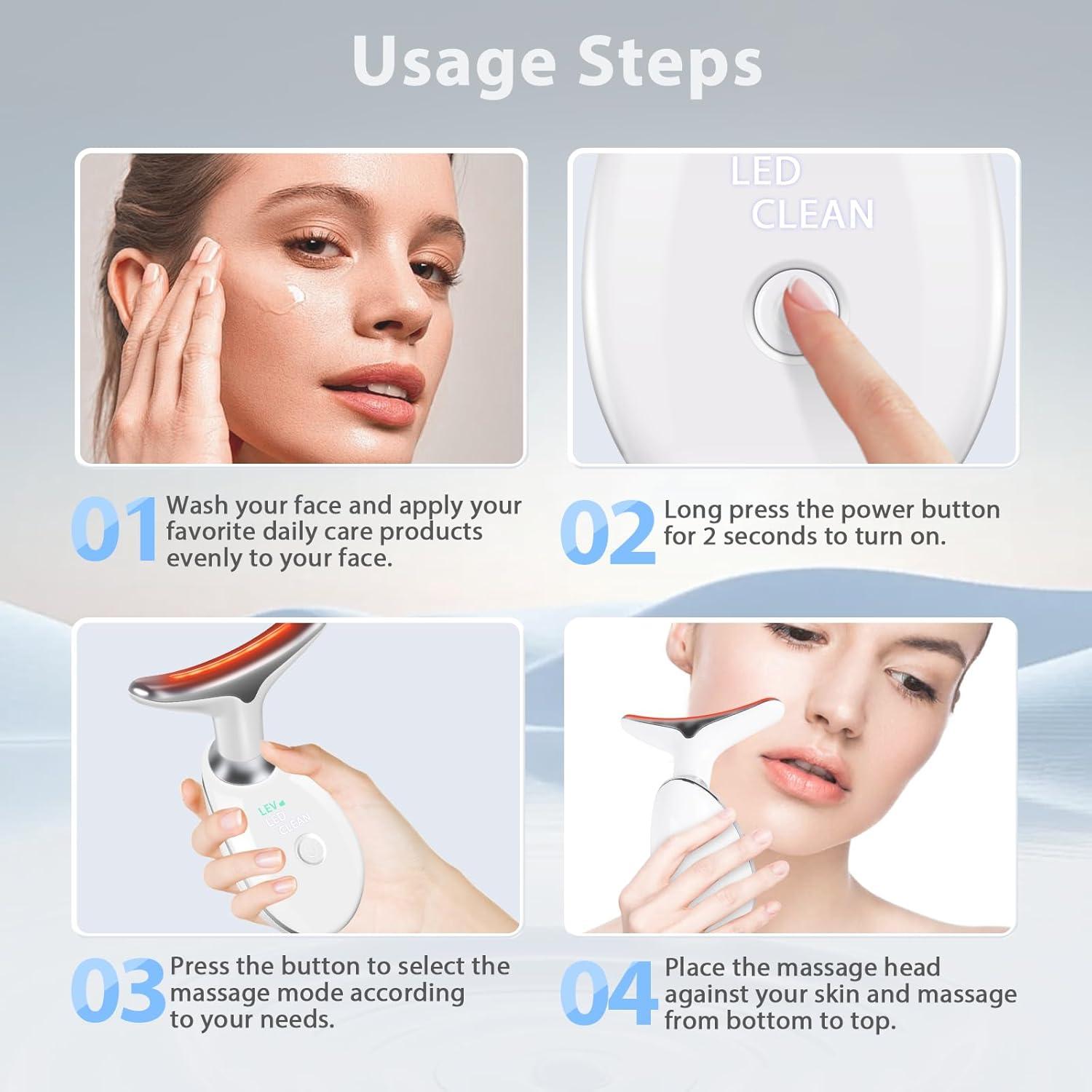 Usage Steps

LED
CLEAN

01 Wash your face and apply your favorite daily care products evenly to your face.

02 Long press the power button for 2 seconds to turn on.

LEV
LED
CLEAN

03 Press the button to select the massage mode according to your needs.

04 Place the massage head against your skin and massage from bottom to top.