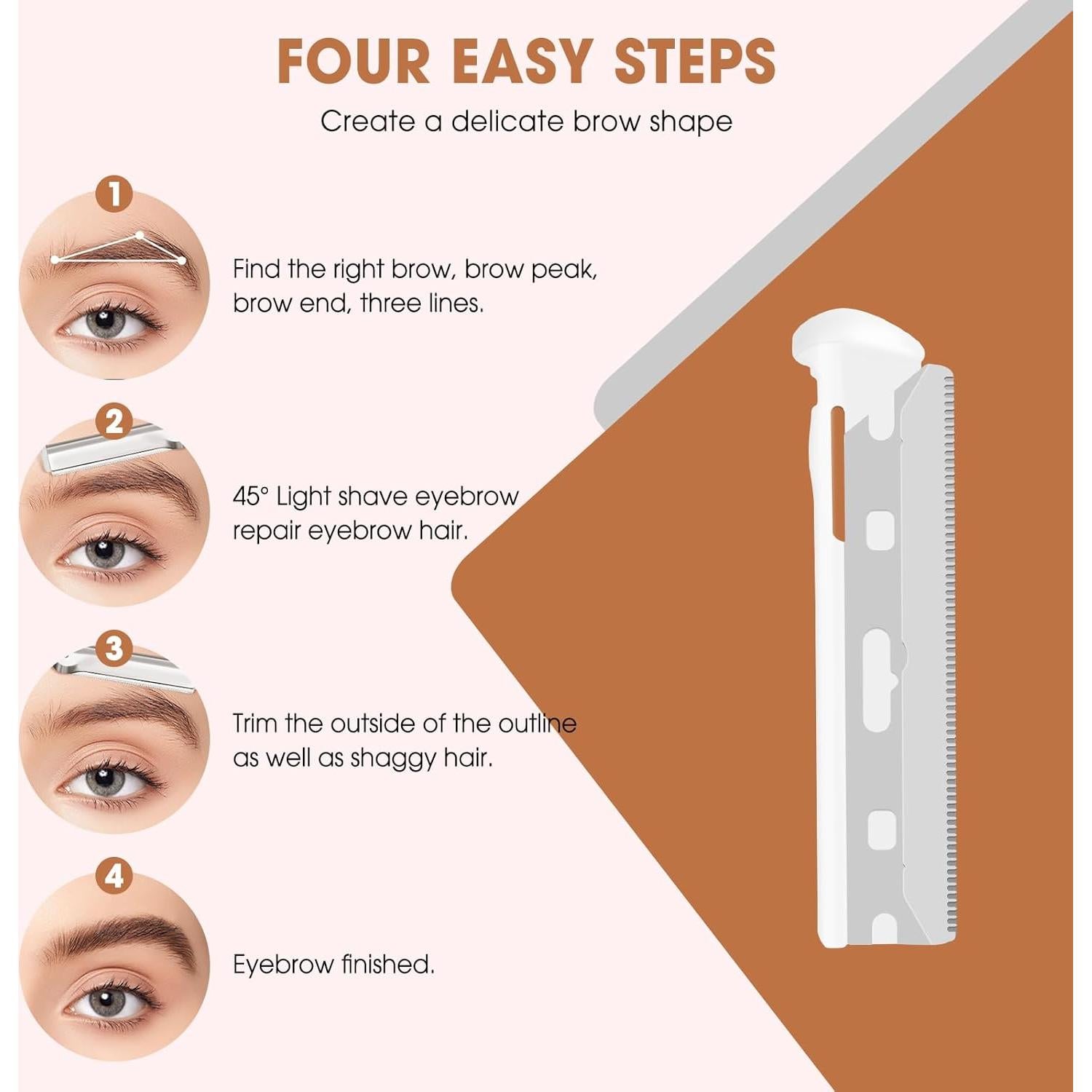 FOUR EASY STEPS

Create a delicate brow shape

1

Find the right brow, brow peak, brow end, three lines.

2

45° Light shave eyebrow repair eyebrow hair.

3

Trim the outside of the outline as well as shaggy hair.

4

Eyebrow finished.