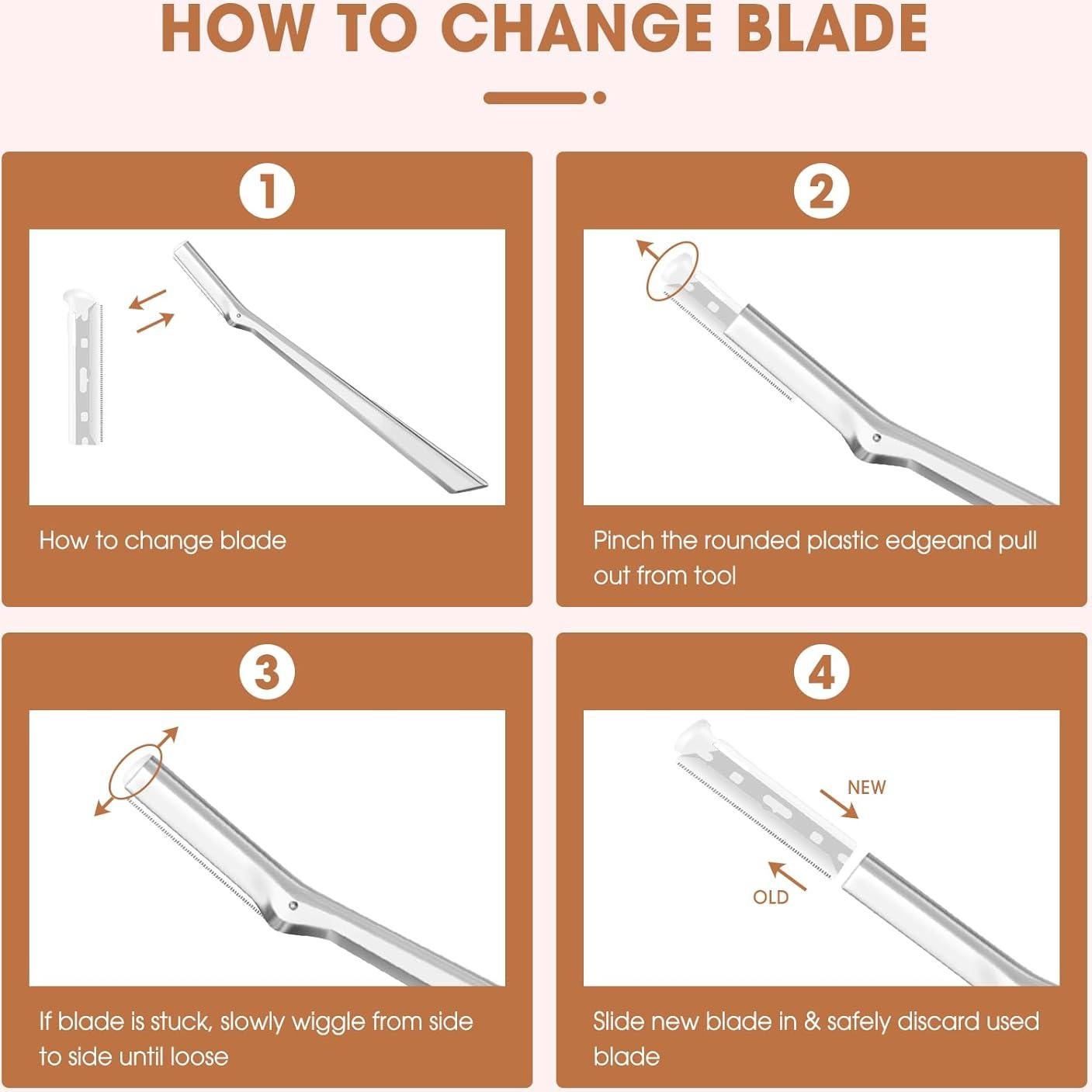 HOW TO CHANGE BLADE

1

How to change blade

2

Pinch the rounded plastic edgeand pull out from tool

3

If blade is stuck, slowly wiggle from side to side until loose

4

NEW

OLD

Slide new blade in & safely discard used blade