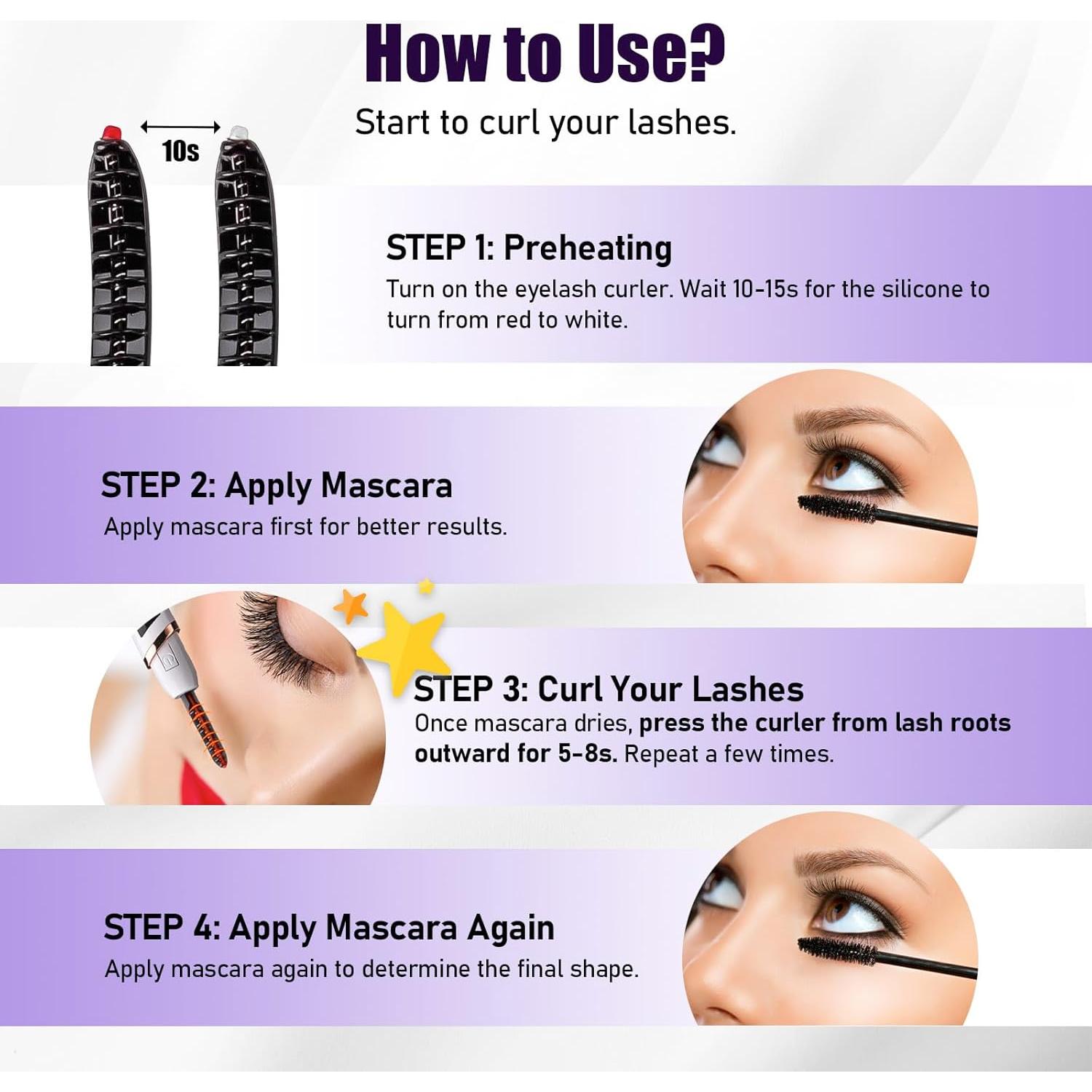 How to Use?

Start to curl your lashes.

10s

STEP 1: Preheating

Turn on the eyelash curler. Wait 10-15s for the silicone to turn from red to white.

STEP 2: Apply Mascara

Apply mascara first for better results.

STEP 3: Curl Your Lashes

Once mascara dries, press the curler from lash roots outward for 5-8s. Repeat a few times.

STEP 4: Apply Mascara Again

Apply mascara again to determine the final shape.