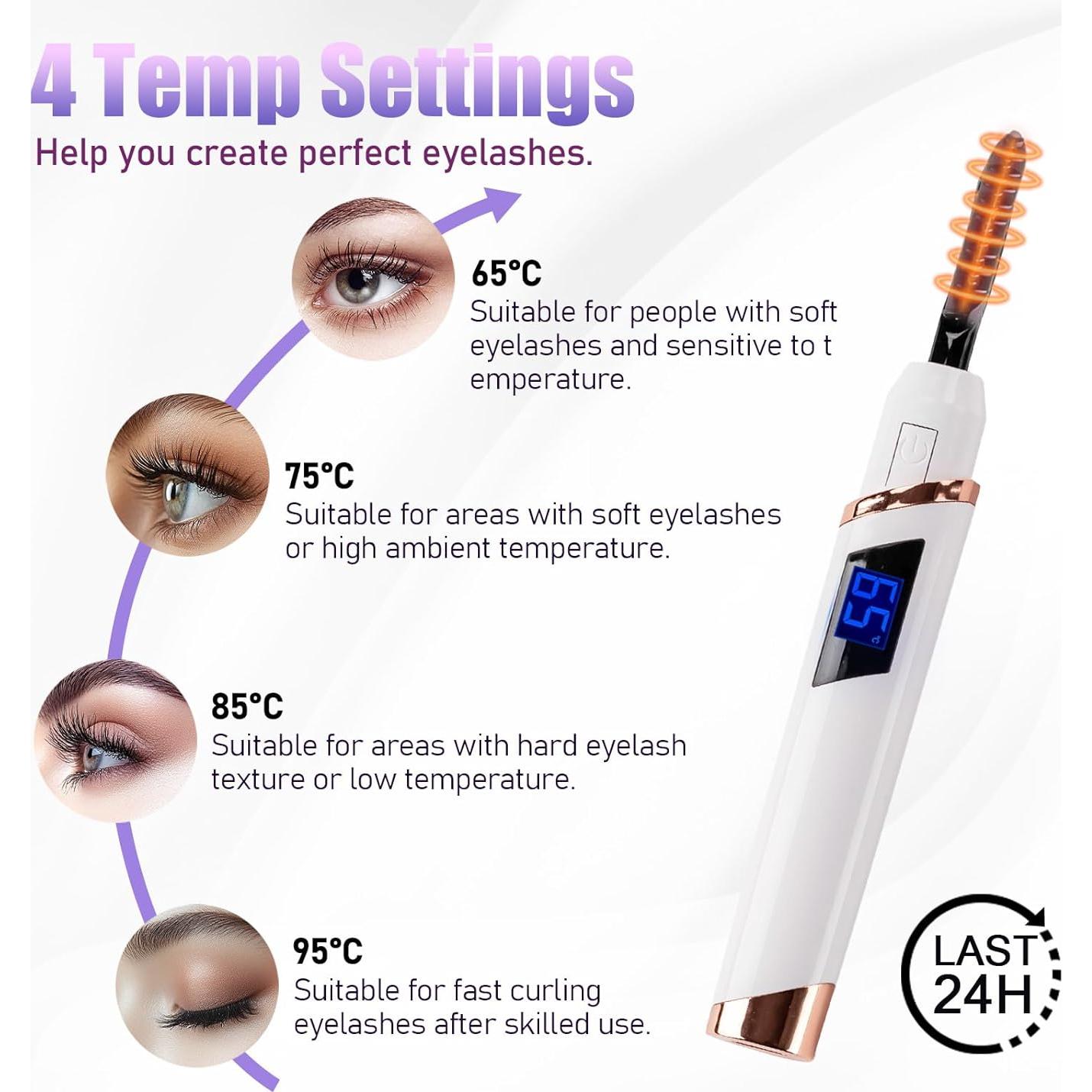 4 Temp Settings

Help you create perfect eyelashes.

65°C

Suitable for people with soft eyelashes and sensitive to t emperature.

75°C

Suitable for areas with soft eyelashes or high ambient temperature.

85°C

Suitable for areas with hard eyelash texture or low temperature.

95°C

Suitable for fast curling eyelashes after skilled use.

65

LAST 24H