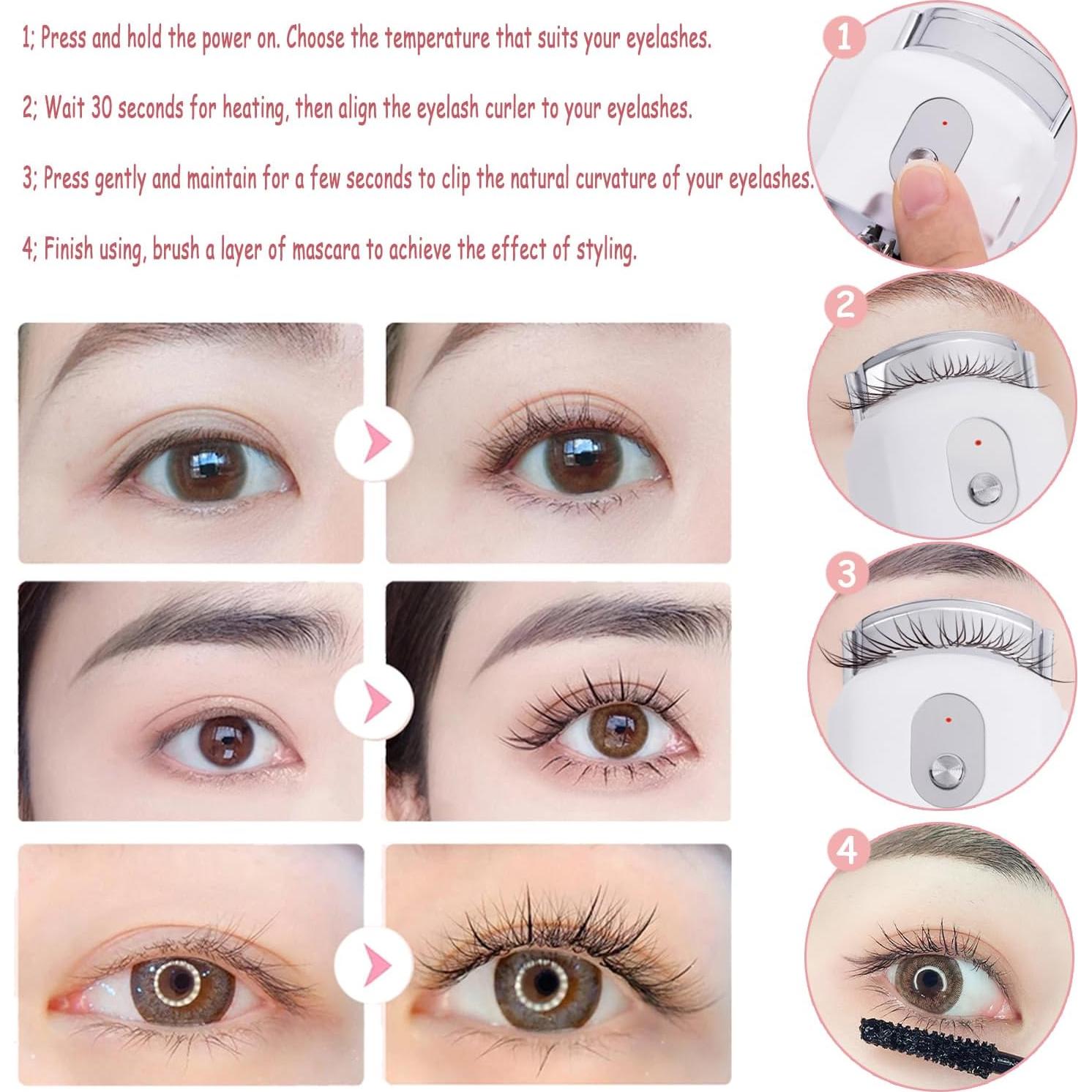 1; Press and hold the power on. Choose the temperature that suits your eyelashes.

2; Wait 30 seconds for heating, then align the eyelash curler to your eyelashes.

3; Press gently and maintain for a few seconds to clip the natural curvature of your eyelashes.

4; Finish using, brush a layer of mascara to achieve the effect of styling.

1

2

3

4