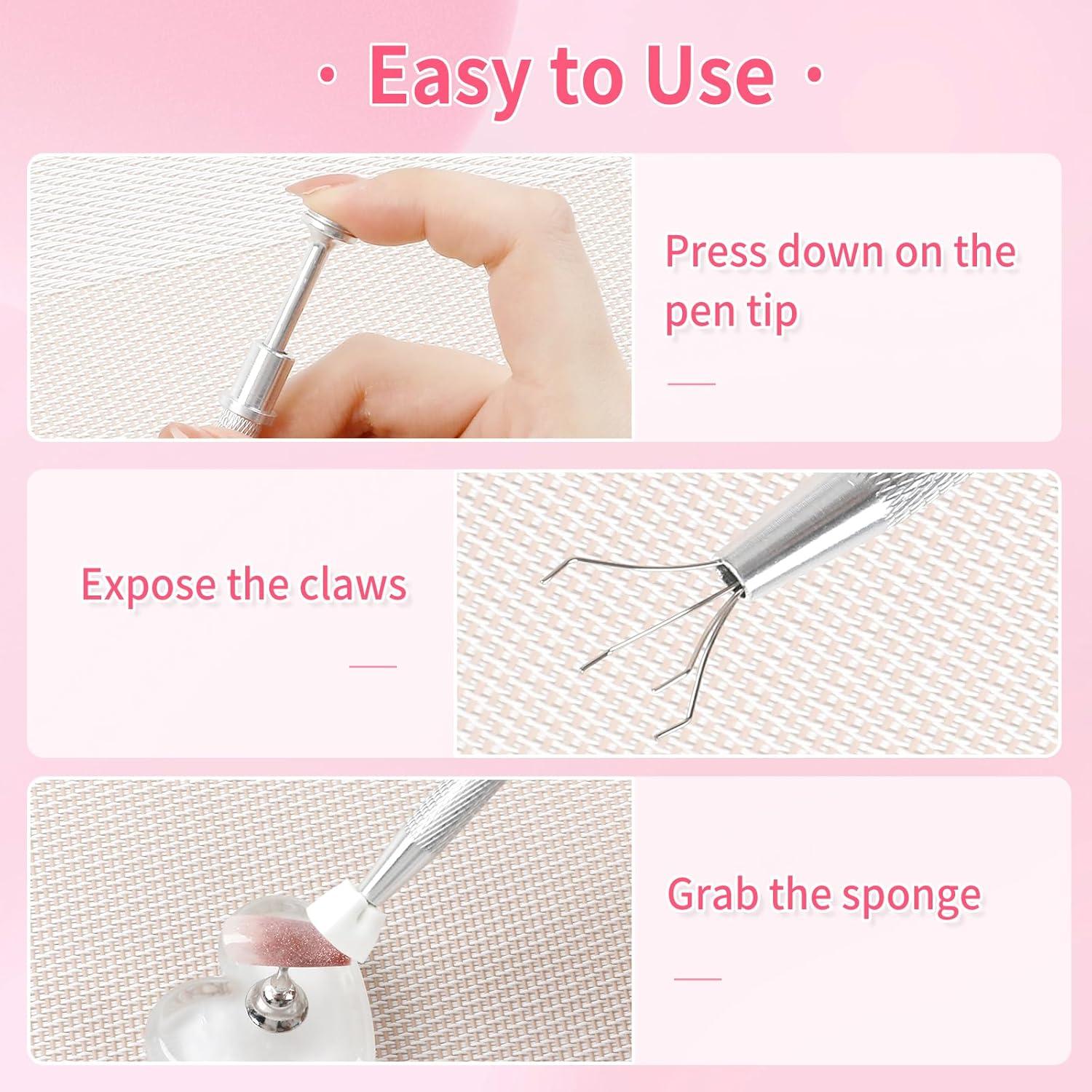 · Easy to Use ·

Press down on the pen tip

Expose the claws

Grab the sponge