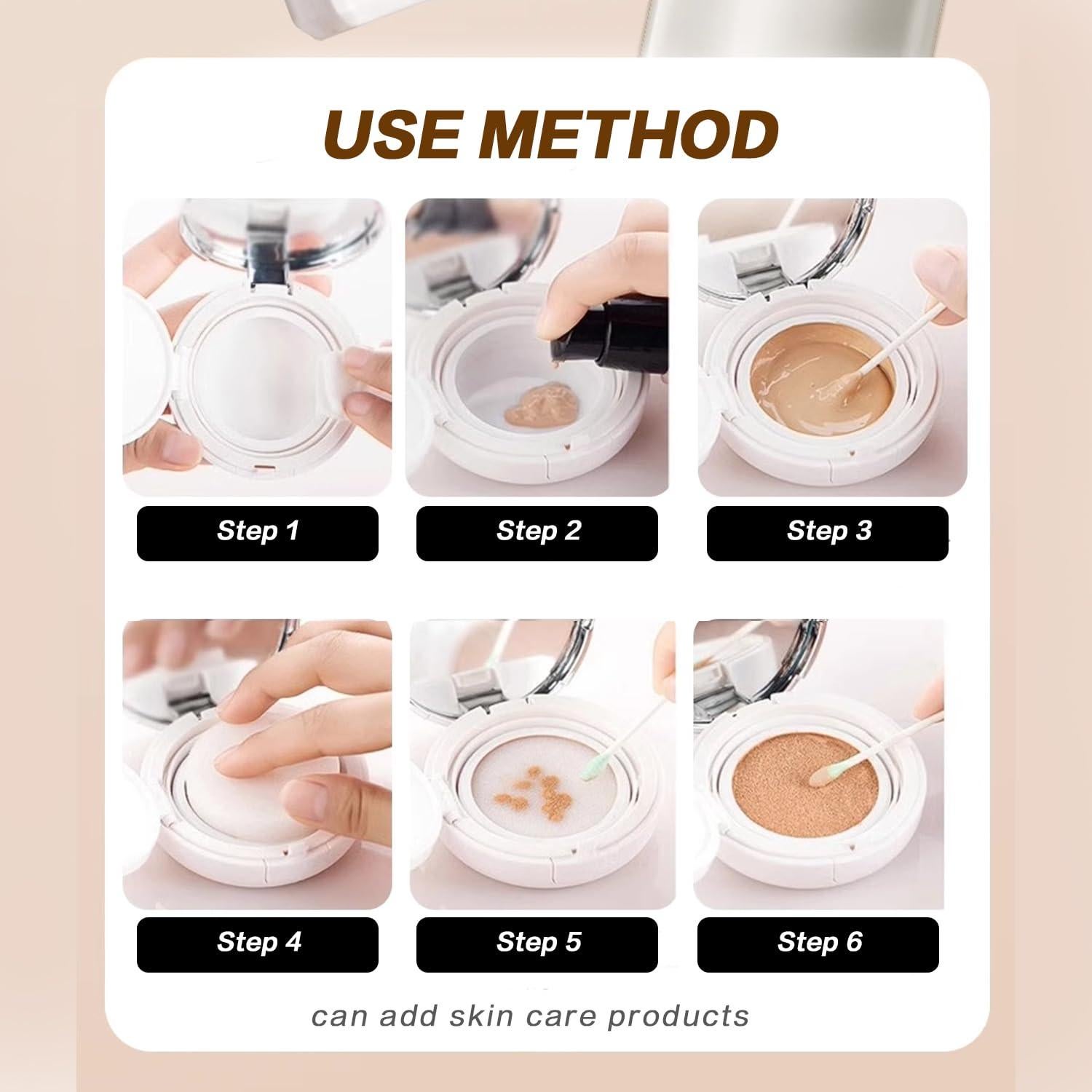 USE METHOD

Step 1

Step 2

Step 3

Step 4

Step 5

Step 6

can add skin care products