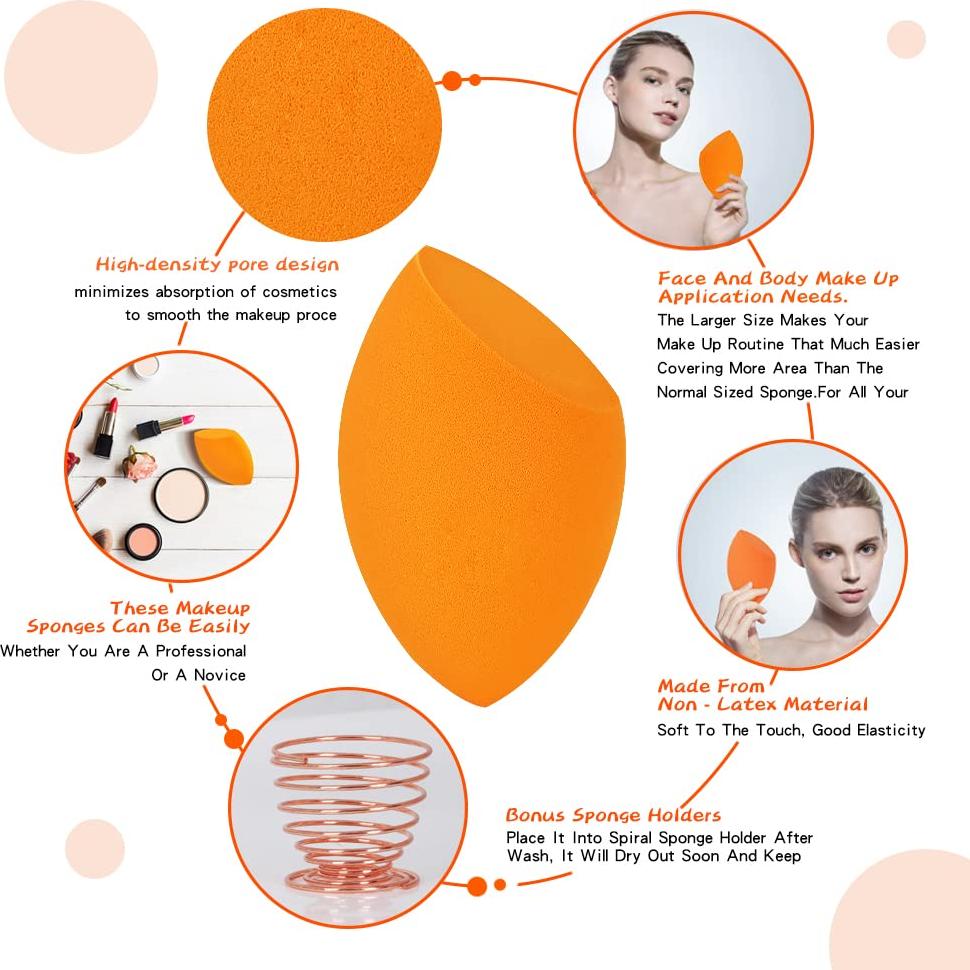 High-density pore design
minimizes absorption of cosmetics to smooth the makeup proce

Face And Body Make Up Application Needs.
The Larger Size Makes Your Make Up Routine That Much Easier Covering More Area Than The Normal Sized Sponge.For All Your

These Makeup Sponges Can Be Easily
Whether You Are A Professional Or A Novice

Made From Non - Latex Material
Soft To The Touch, Good Elasticity

Bonus Sponge Holders
Place It Into Spiral Sponge Holder After Wash, It Will Dry Out Soon And Keep