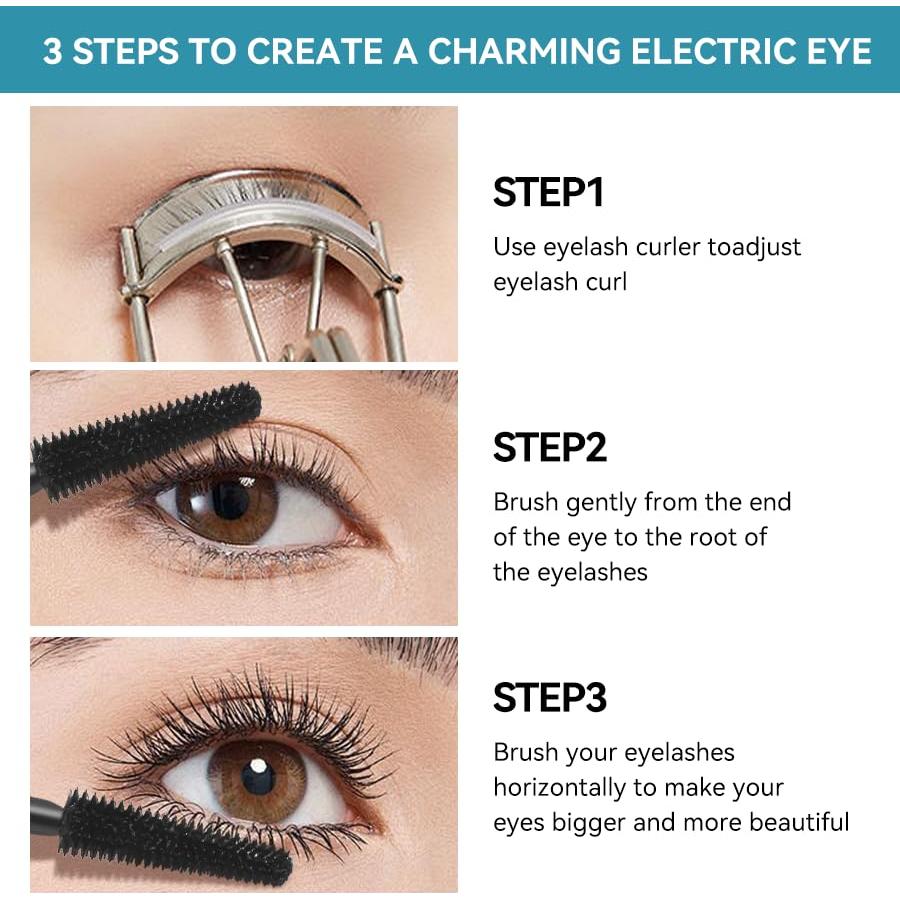 3 STEPS TO CREATE A CHARMING ELECTRIC EYE

STEP1

Use eyelash curler toadjust eyelash curl

STEP2

Brush gently from the end of the eye to the root of the eyelashes

STEP3

Brush your eyelashes horizontally to make your eyes bigger and more beautiful