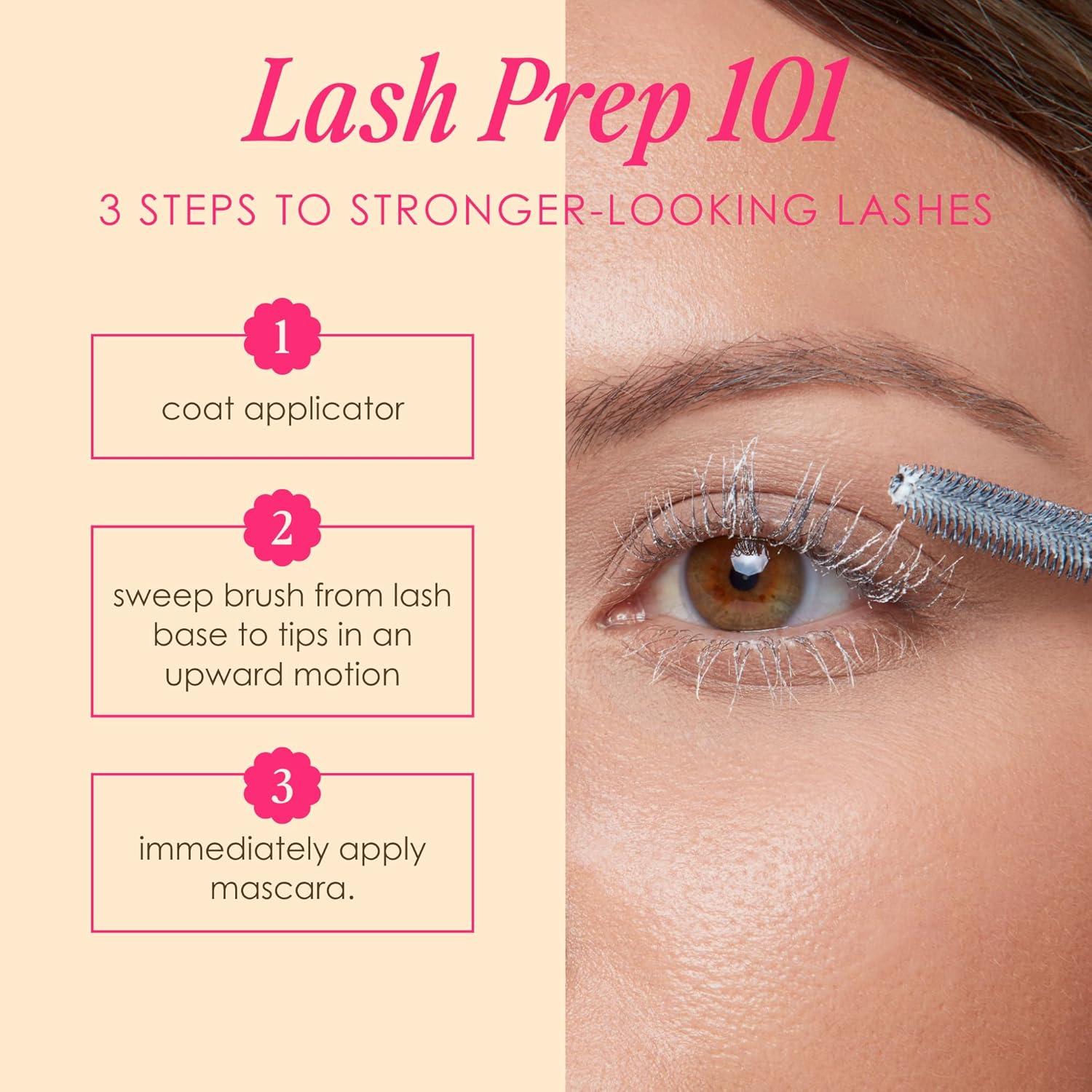 Lash Prep 101

3 STEPS TO STRONGER-LOOKING LASHES

1

coat applicator

2

sweep brush from lash base to tips in an upward motion

3

immediately apply mascara.