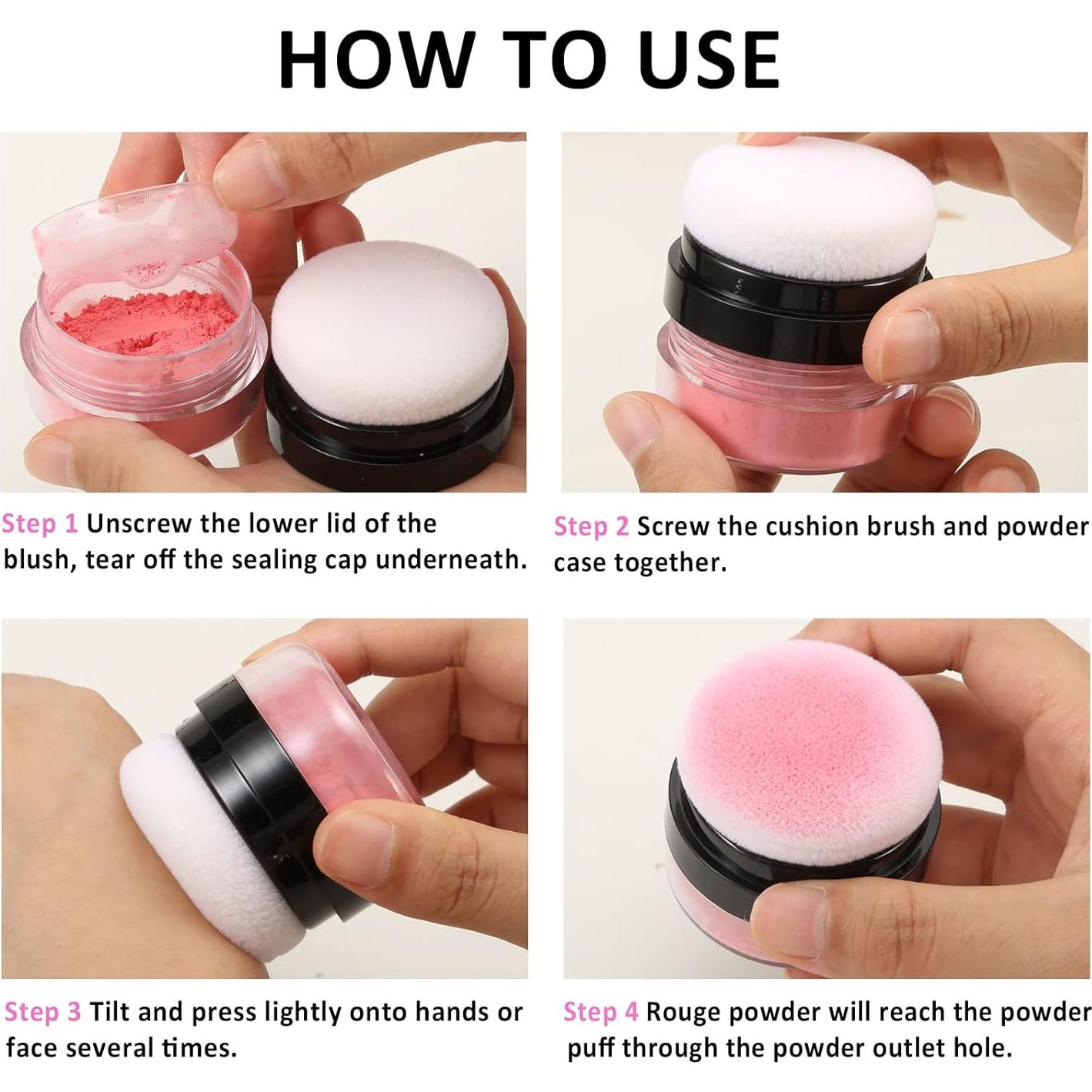 HOW TO USE

Step 1 Unscrew the lower lid of the blush, tear off the sealing cap underneath.

Step 2 Screw the cushion brush and powder case together.

Step 3 Tilt and press lightly onto hands or face several times.

Step 4 Rouge powder will reach the powder puff through the powder outlet hole.