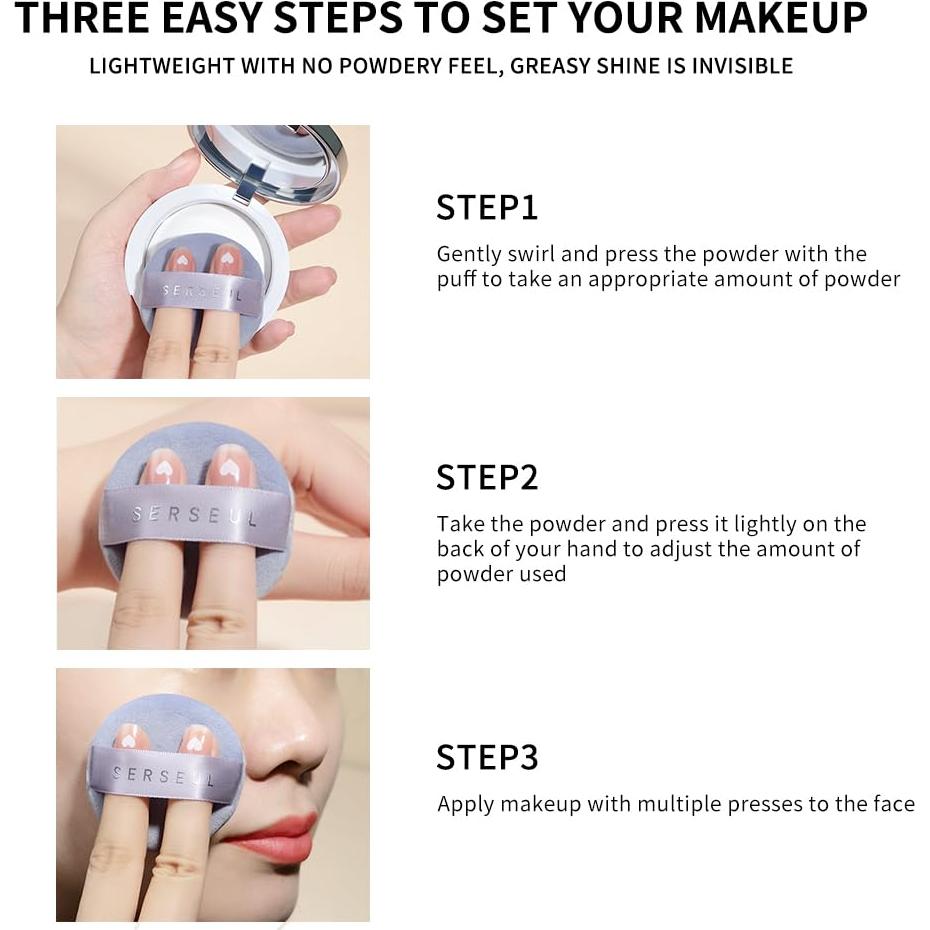 THREE EASY STEPS TO SET YOUR MAKEUP

LIGHTWEIGHT WITH NO POWDERY FEEL, GREASY SHINE IS INVISIBLE

SERSEUL

STEP1

Gently swirl and press the powder with the puff to take an appropriate amount of powder

SERSEUL

STEP2

Take the powder and press it lightly on the back of your hand to adjust the amount of powder used

SERSEUL

STEP3

Apply makeup with multiple presses to the face