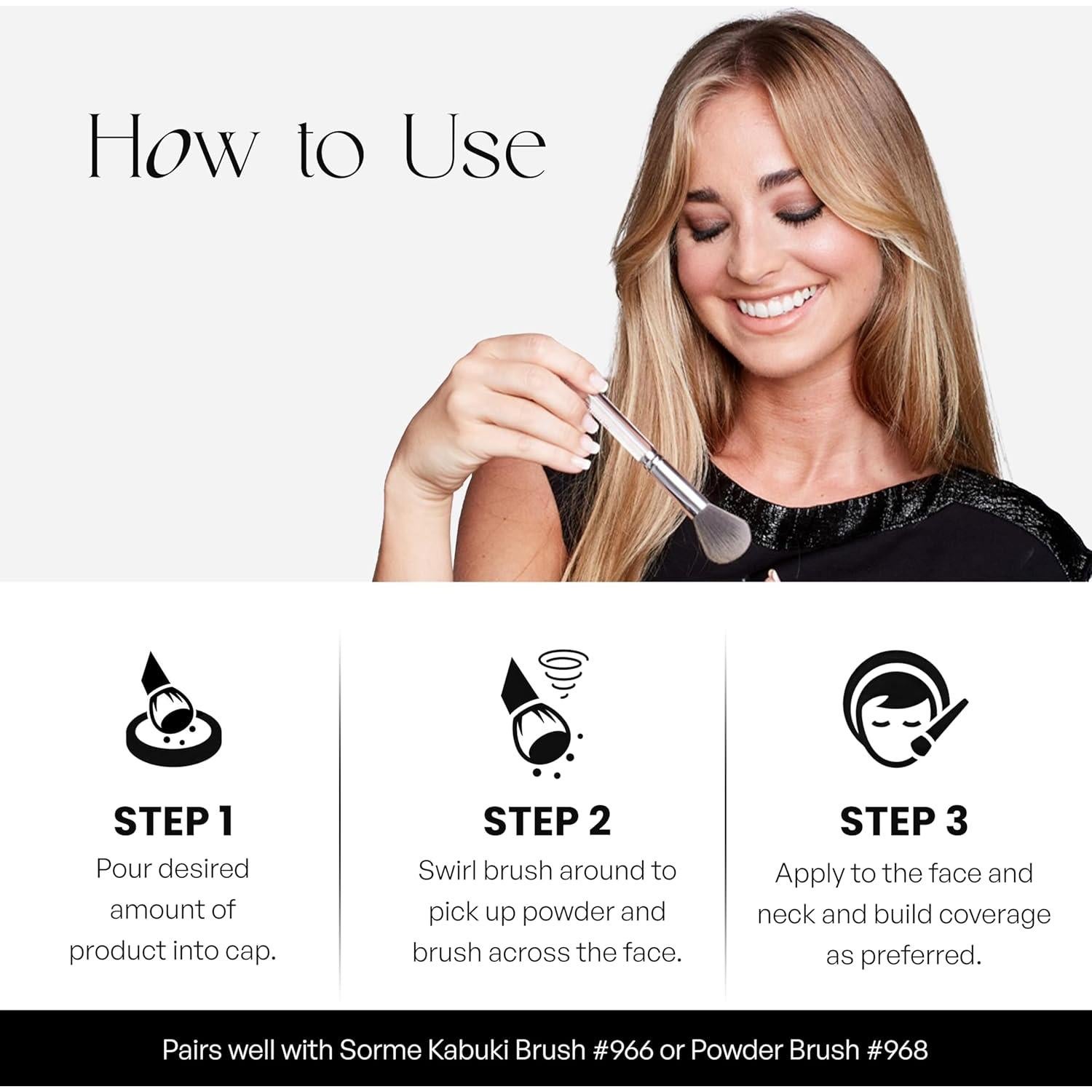 How to Use

STEP 1
Pour desired amount of product into cap.

STEP 2
Swirl brush around to pick up powder and brush across the face.

STEP 3
Apply to the face and neck and build coverage as preferred.

Pairs well with Sorme Kabuki Brush #966 or Powder Brush #968