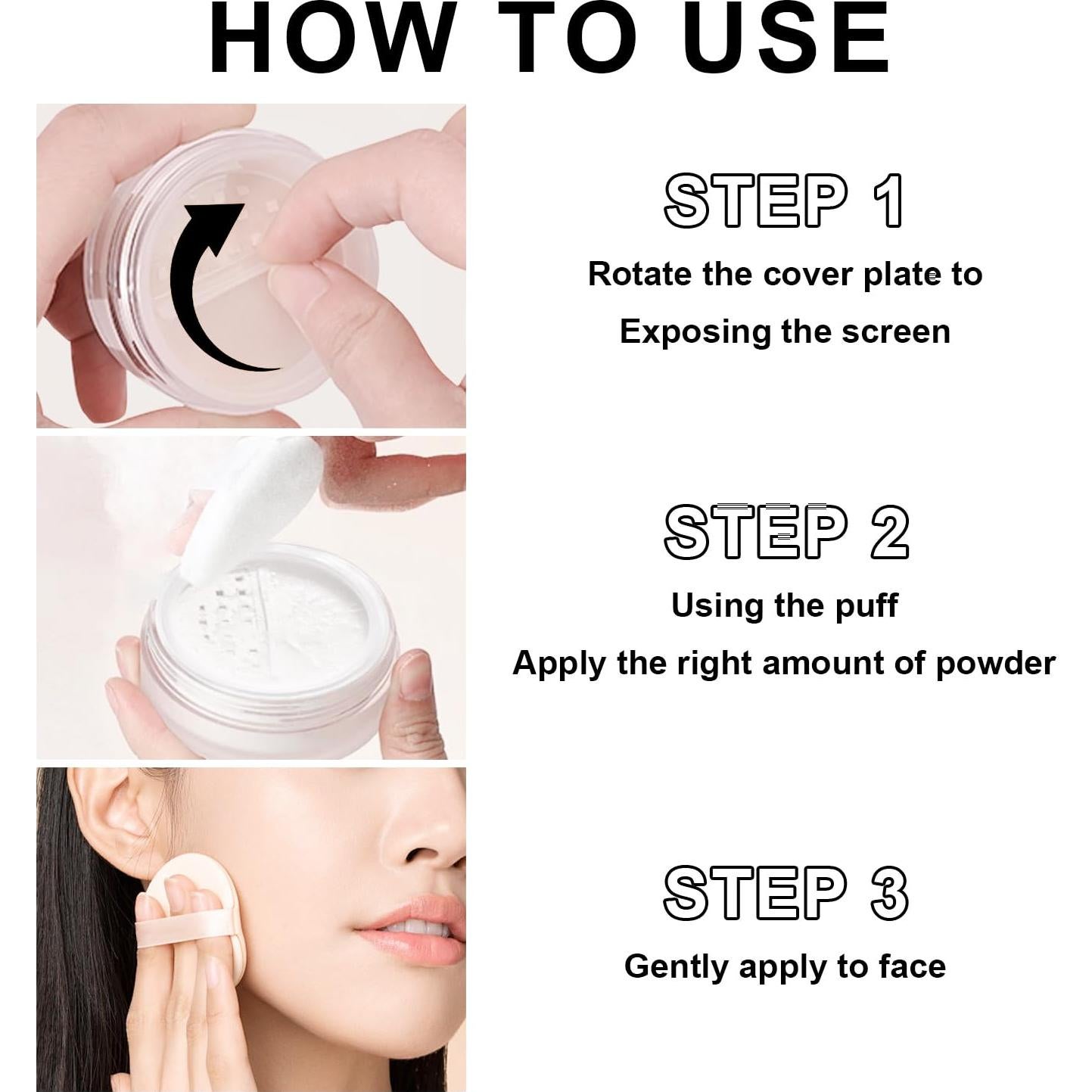 HOW TO USE

STEP 1

Rotate the cover plate to

Exposing the screen

STEP 2

Using the puff

Apply the right amount of powder

STEP 3

Gently apply to face