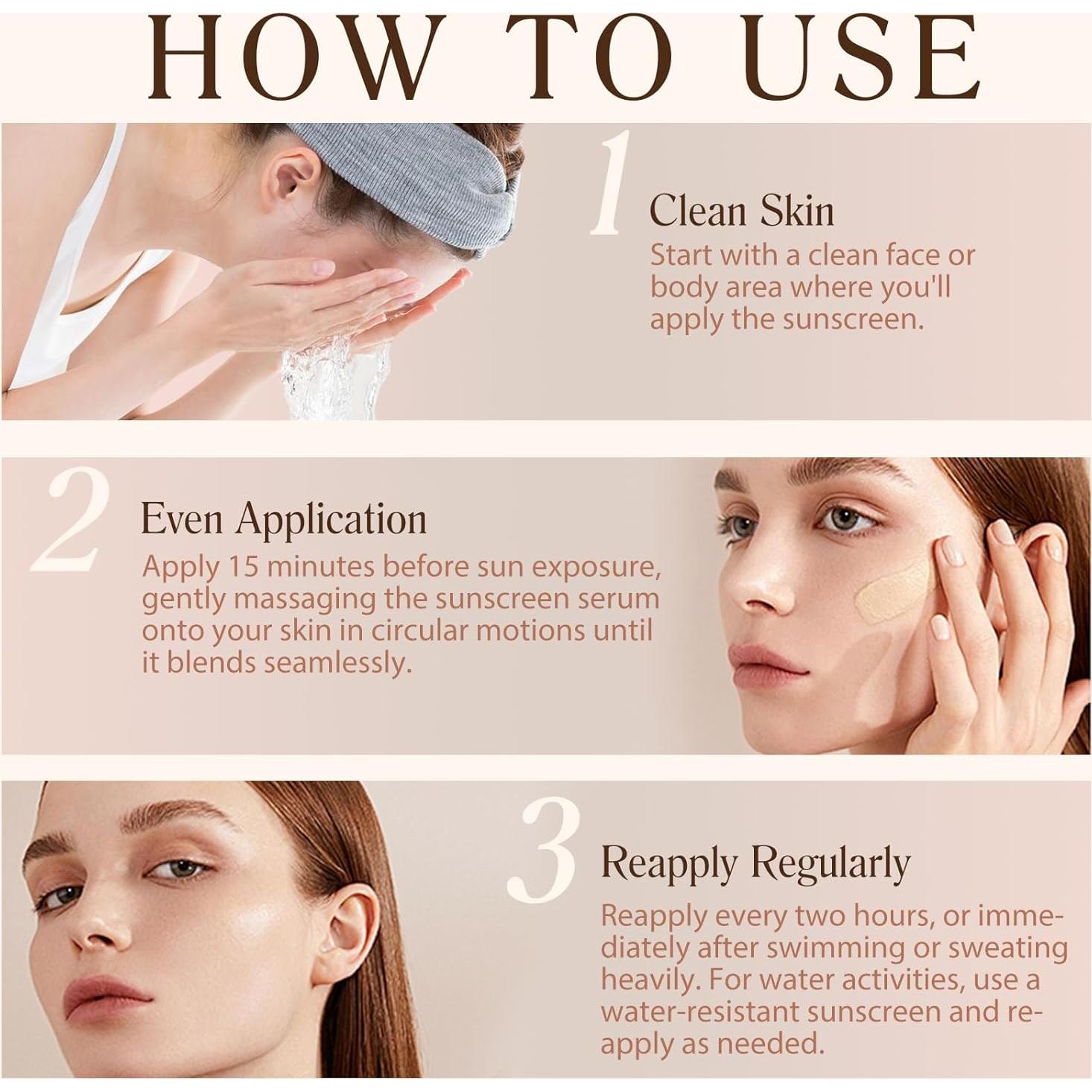 HOW TO USE

1 Clean Skin

Start with a clean face or body area where you'll apply the sunscreen.

2 Even Application

Apply 15 minutes before sun exposure, gently massaging the sunscreen serum onto your skin in circular motions until it blends seamlessly.

3 Reapply Regularly

Reapply every two hours, or immediately after swimming or sweating heavily. For water activities, use a water-resistant sunscreen and reapply as needed.