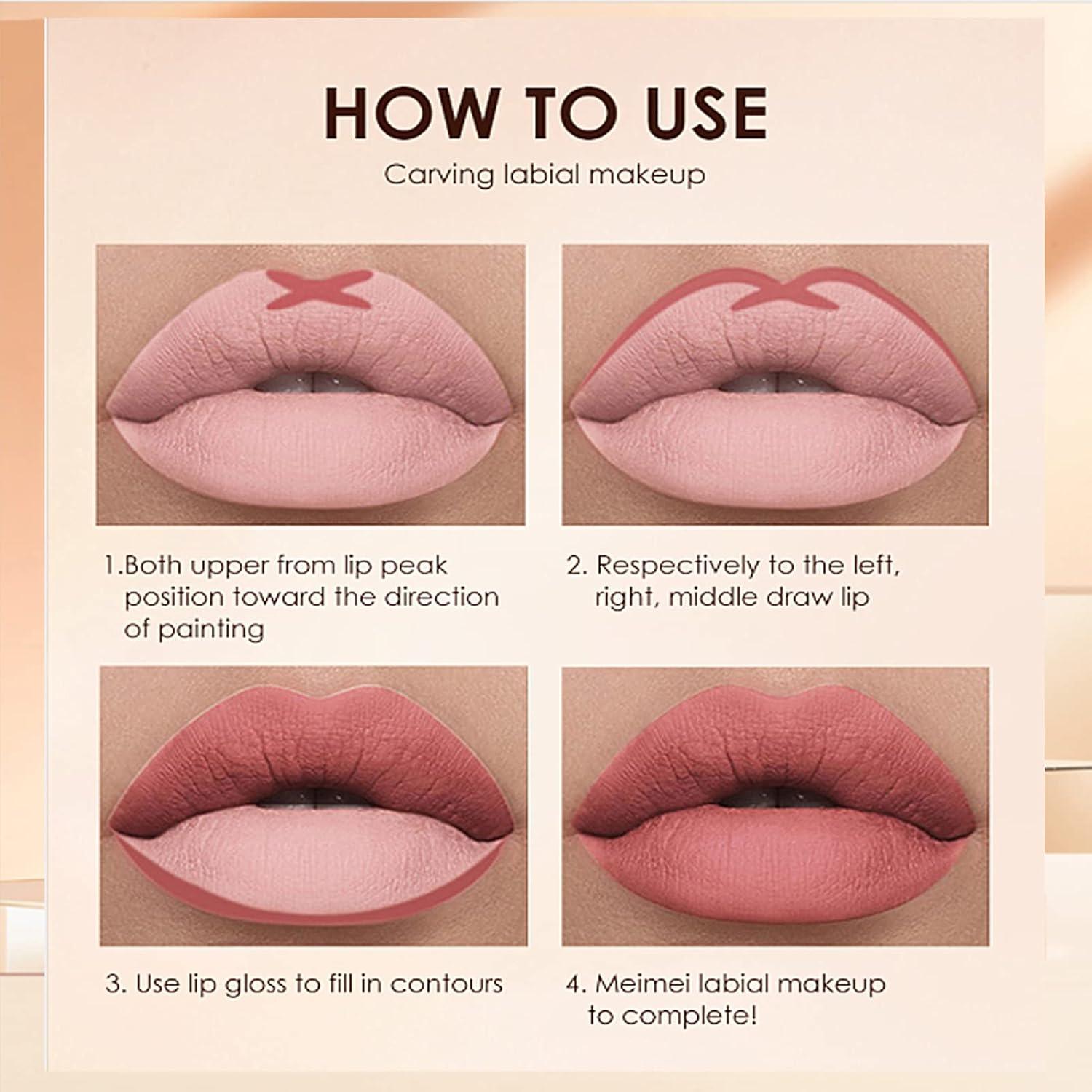 HOW TO USE

Carving labial makeup

1.Both upper from lip peak position toward the direction of painting

2. Respectively to the left, right, middle draw lip

3. Use lip gloss to fill in contours

4. Meimei labial makeup to complete!