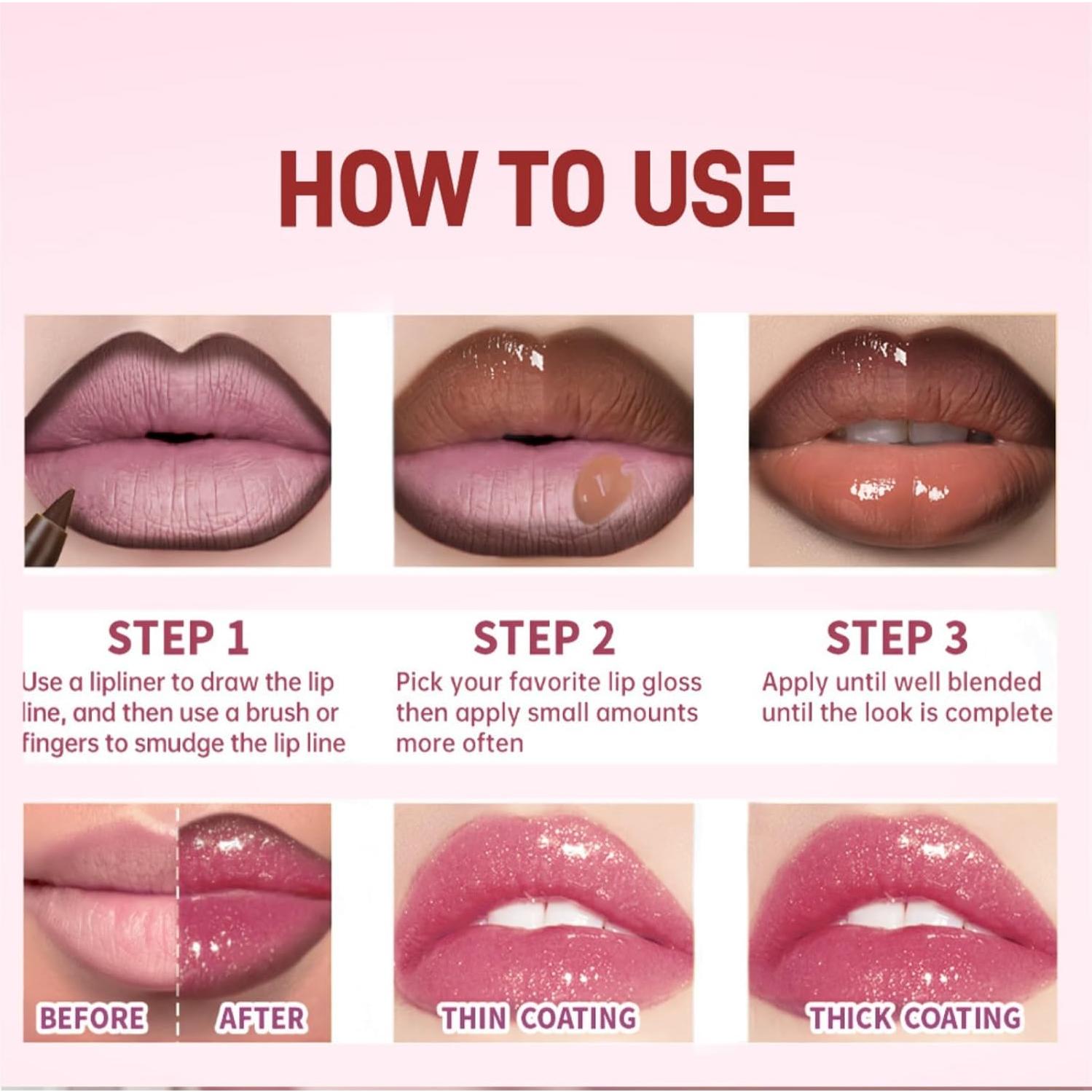 HOW TO USE

STEP 1
Use a lipliner to draw the lip line, and then use a brush or fingers to smudge the lip line

STEP 2
Pick your favorite lip gloss then apply small amounts more often

STEP 3
Apply until well blended until the look is complete

BEFORE

AFTER

THIN COATING

THICK COATING