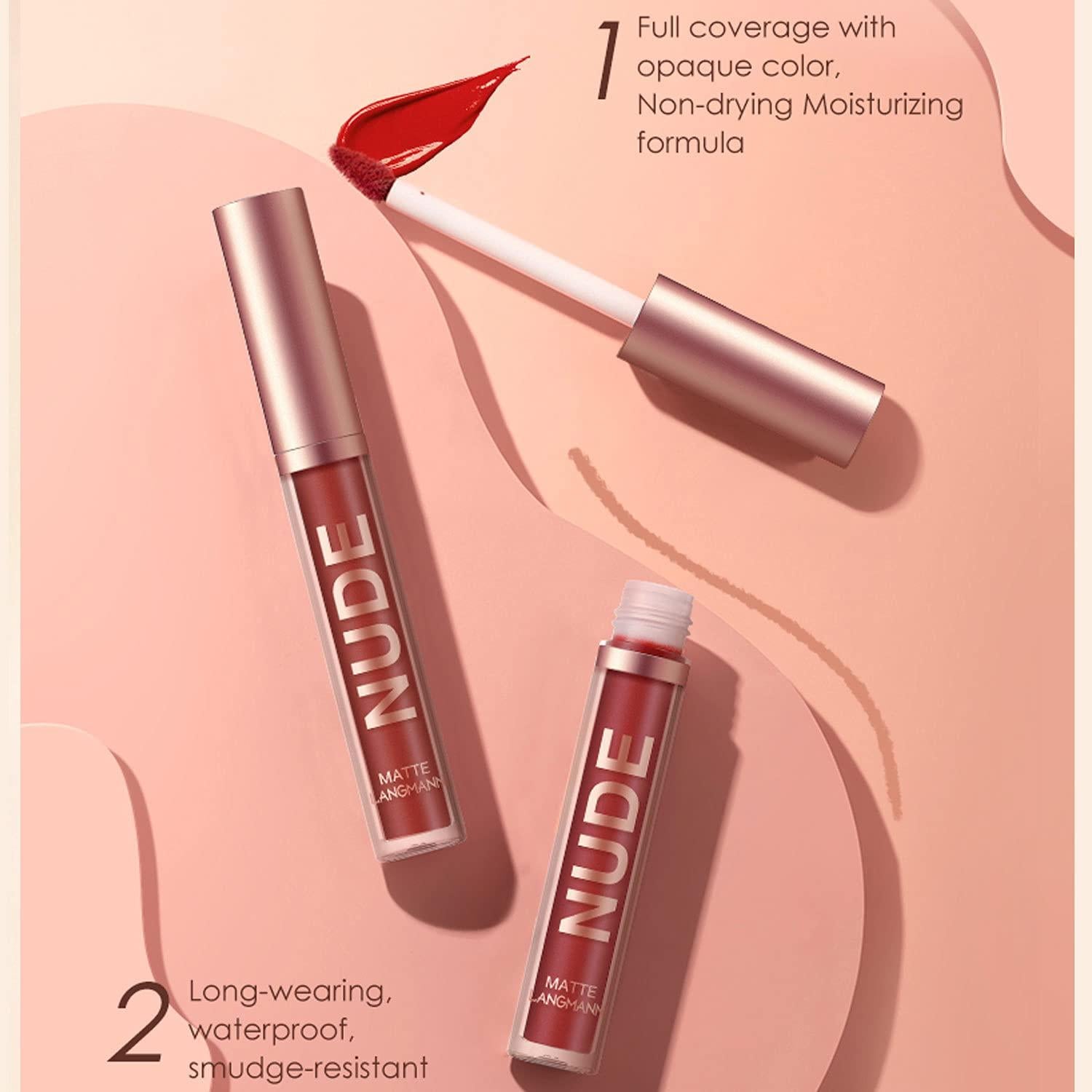 1 Full coverage with opaque color, Non-drying Moisturizing formula

NUDE
MATTE
LANGMANN

NUDE
MATTE
LANGMANN

2 Long-wearing, waterproof, smudge-resistant