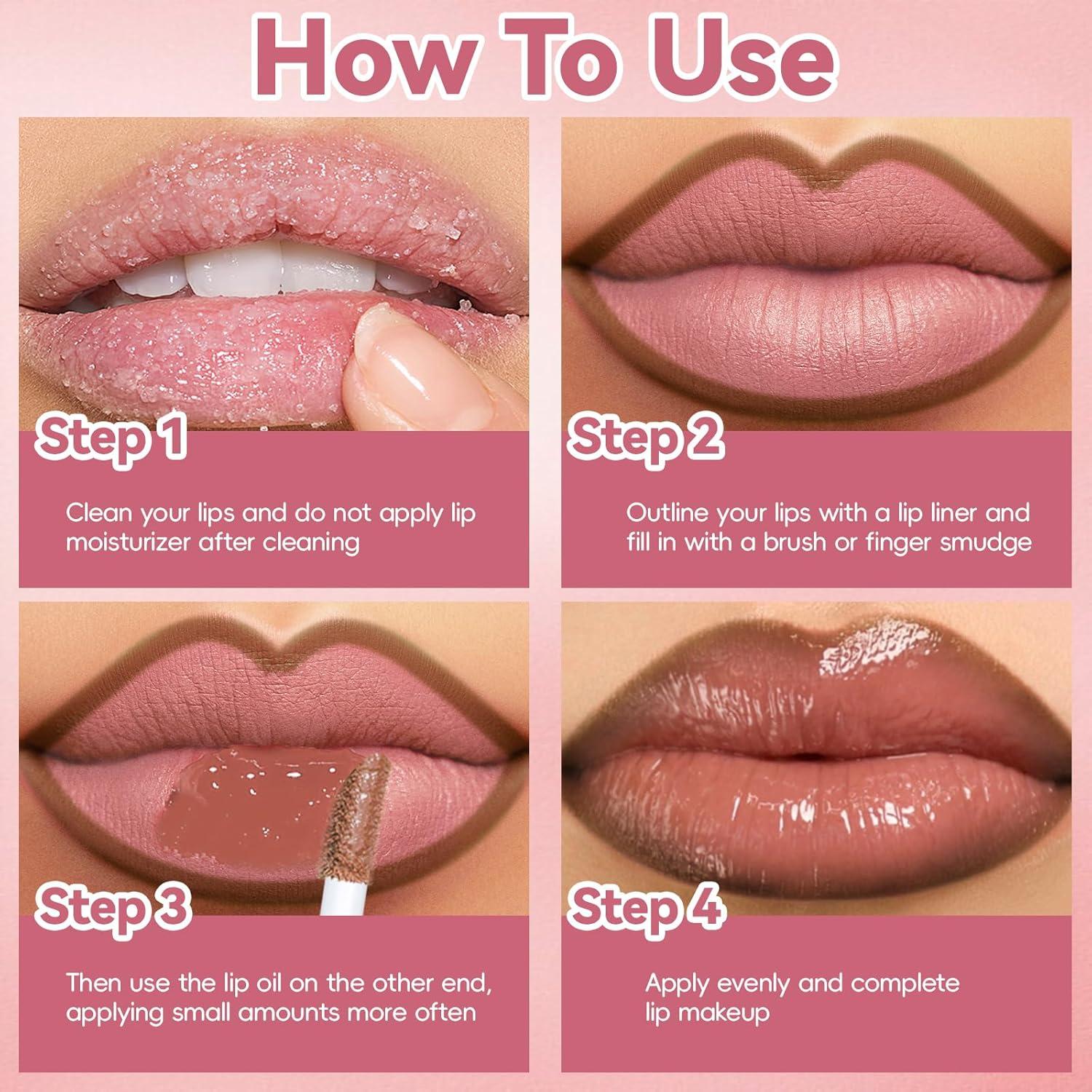 How To Use

Step 1

Clean your lips and do not apply lip moisturizer after cleaning

Step 2

Outline your lips with a lip liner and fill in with a brush or finger smudge

Step 3

Then use the lip oil on the other end, applying small amounts more often

Step 4

Apply evenly and complete lip makeup