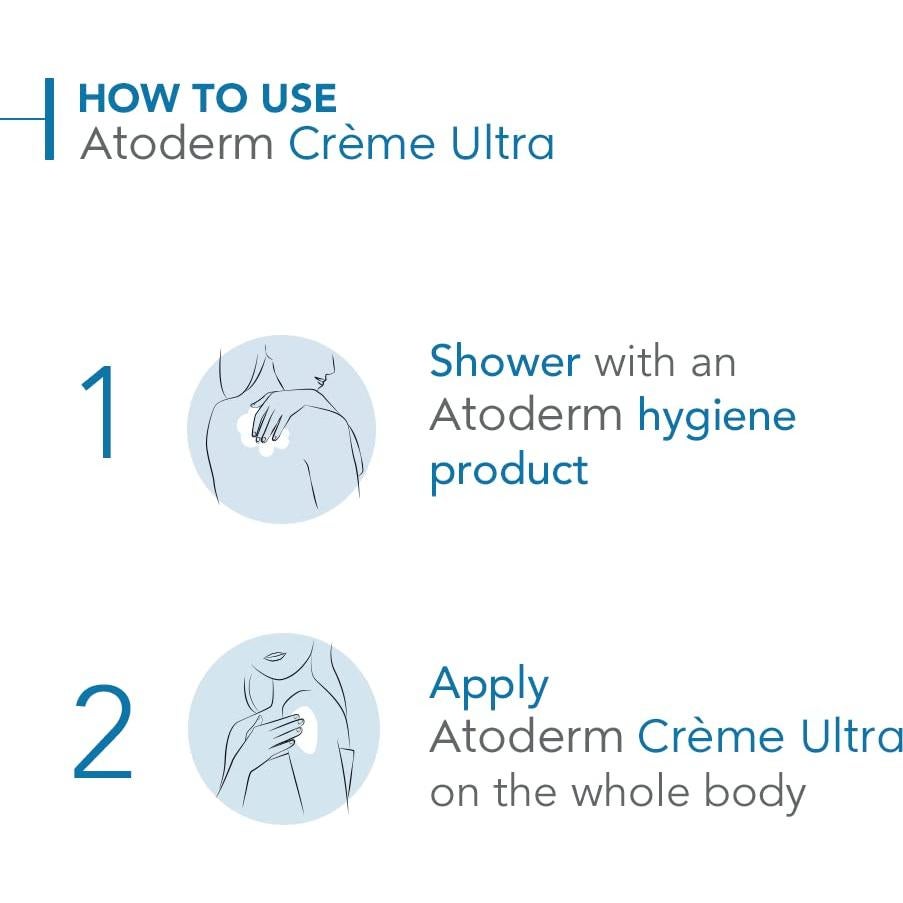 HOW TO USE
Atoderm Crème Ultra

1

Shower with an Atoderm hygiene product

2

Apply
Atoderm Crème Ultra
on the whole body