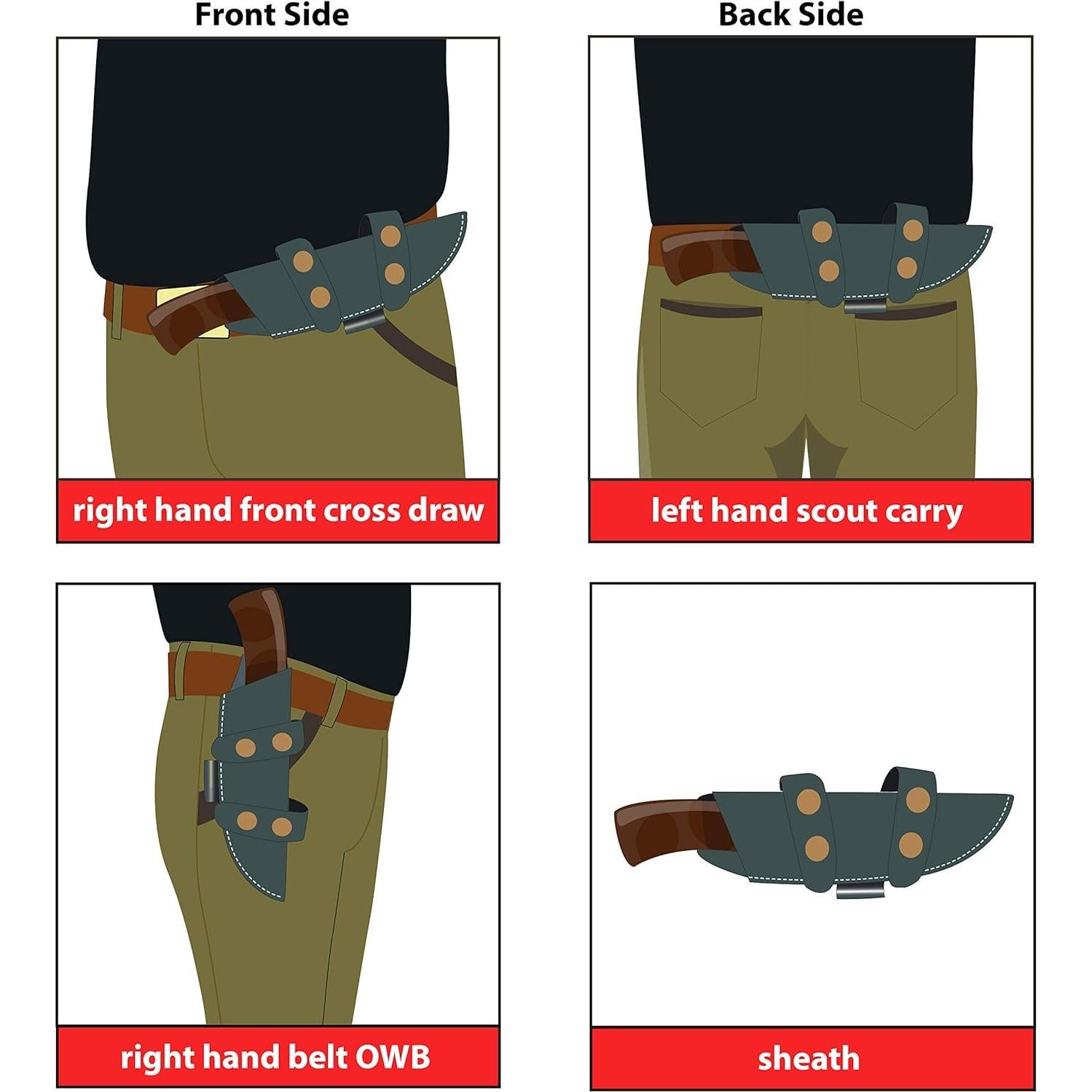 Front Side

right hand front cross draw

Back Side

left hand scout carry

right hand belt OWB

sheath