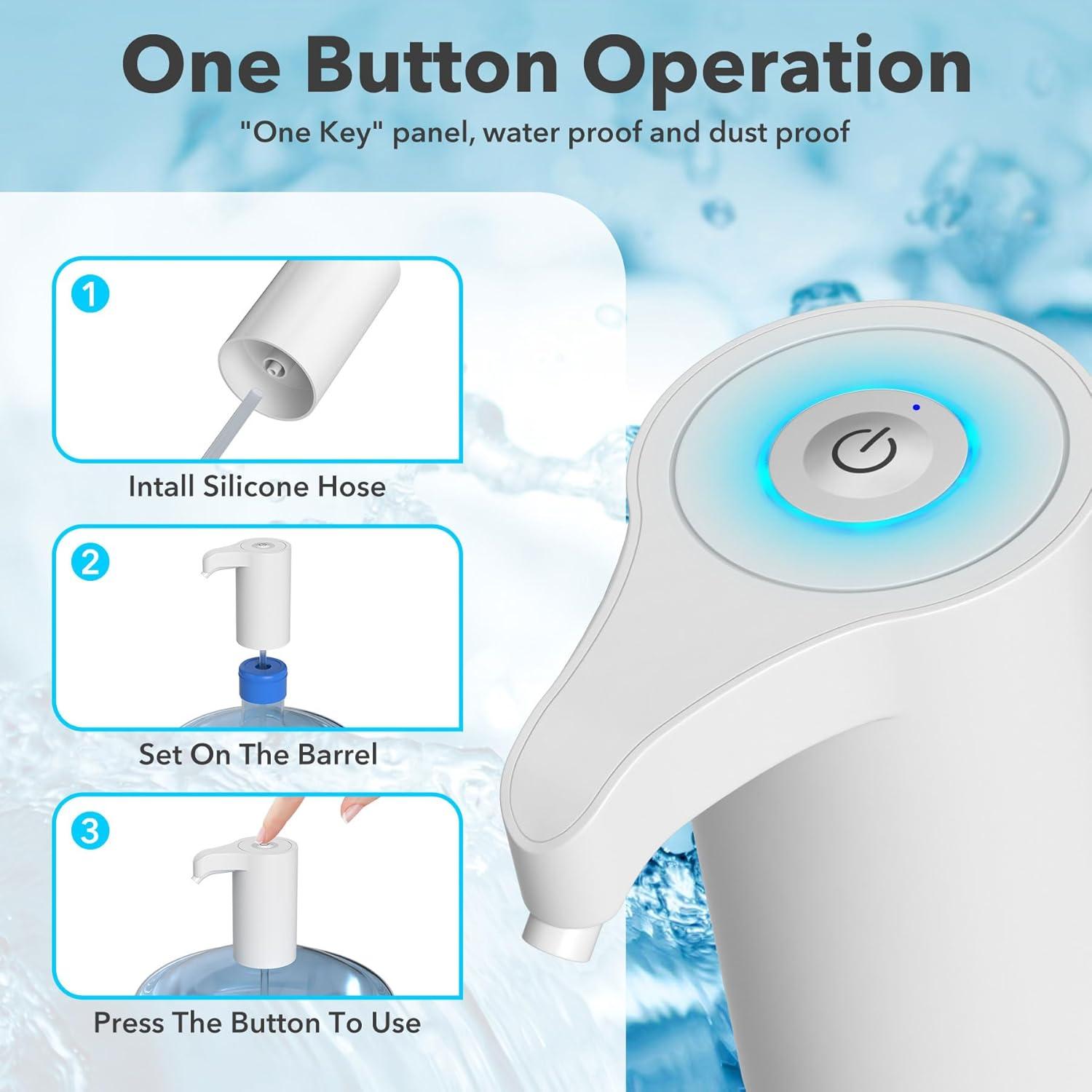 One Button Operation

"One Key" panel, water proof and dust proof

1

Intall Silicone Hose

2

Set On The Barrel

3

Press The Button To Use