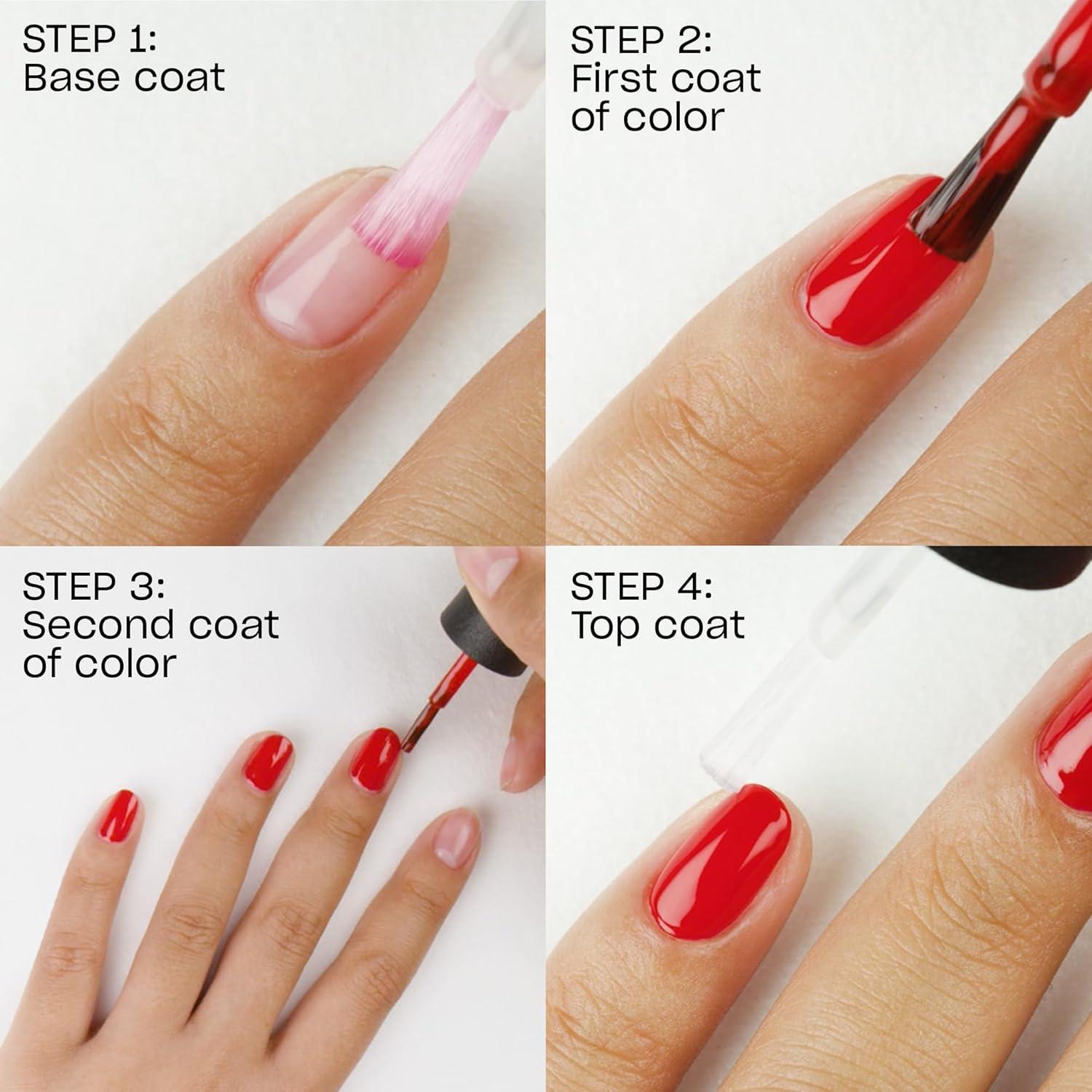 STEP 1:
Base coat

STEP 2:
First coat of color

STEP 3:
Second coat of color

STEP 4:
Top coat