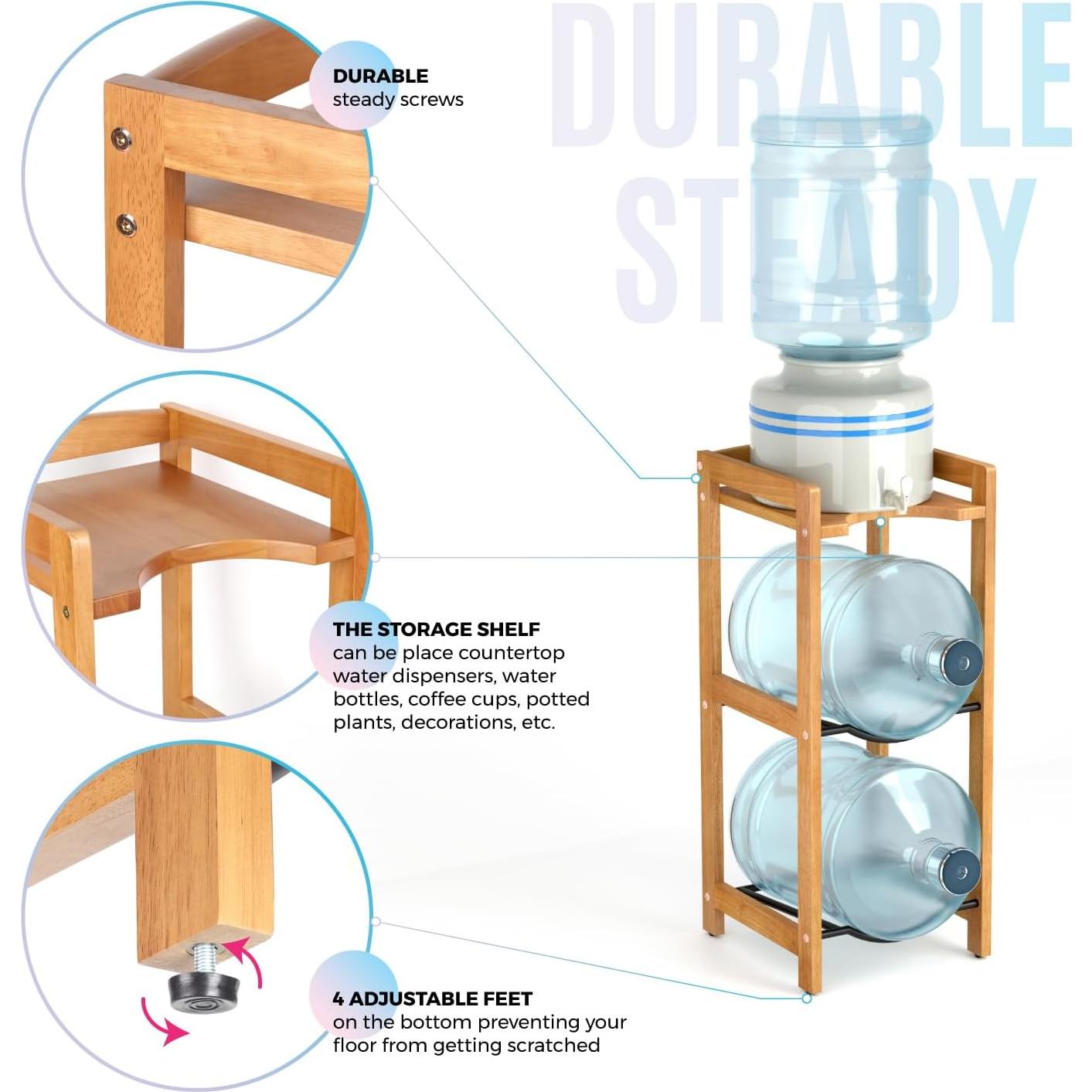 DURABLE
STEADY

DURABLE
steady screws

THE STORAGE SHELF
can be place countertop water dispensers, water bottles, coffee cups, potted plants, decorations, etc.

4 ADJUSTABLE FEET
on the bottom preventing your floor from getting scratched