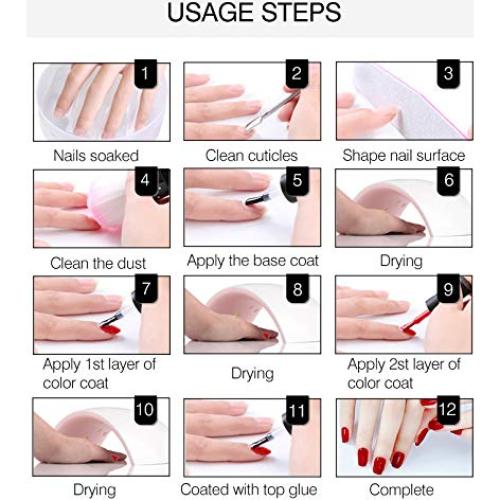 USAGE STEPS

1
Nails soaked

2
Clean cuticles

3
Shape nail surface

4
Clean the dust

5
Apply the base coat

6
Drying

7
Apply 1st layer of color coat

8
Drying

9
Apply 2st layer of color coat

10
Drying

11
Coated with top glue

12
Complete