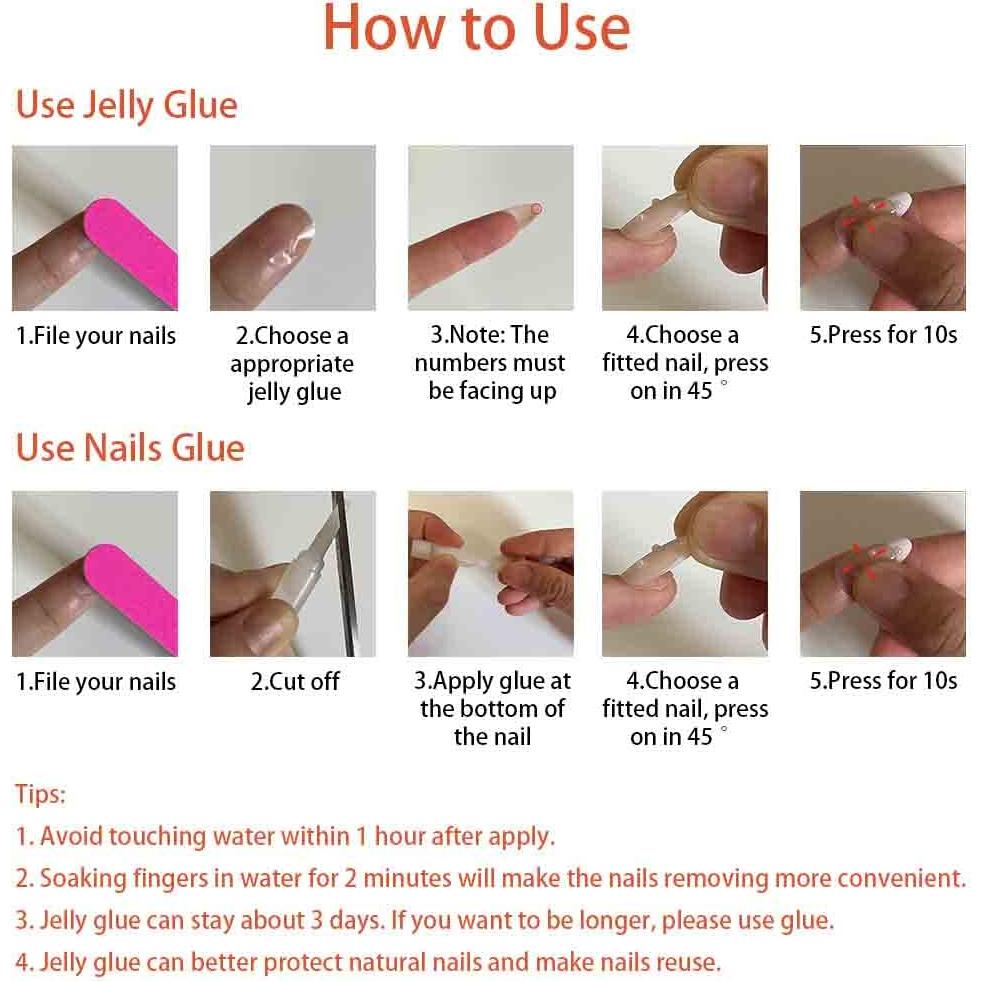 How to Use

Use Jelly Glue

1.File your nails

2.Choose a appropriate jelly glue

3.Note: The numbers must be facing up

4.Choose a fitted nail, press on in 45 °

5.Press for 10s

Use Nails Glue

1.File your nails

2.Cut off

3.Apply glue at the bottom of the nail

4.Choose a fitted nail, press on in 45 °

5.Press for 10s

Tips:

1. Avoid touching water within 1 hour after apply.

2. Soaking fingers in water for 2 minutes will make the nails removing more convenient.

3. Jelly glue can stay about 3 days. If you want to be longer, please use glue.

4. Jelly glue can better protect natural nails and make nails reuse.