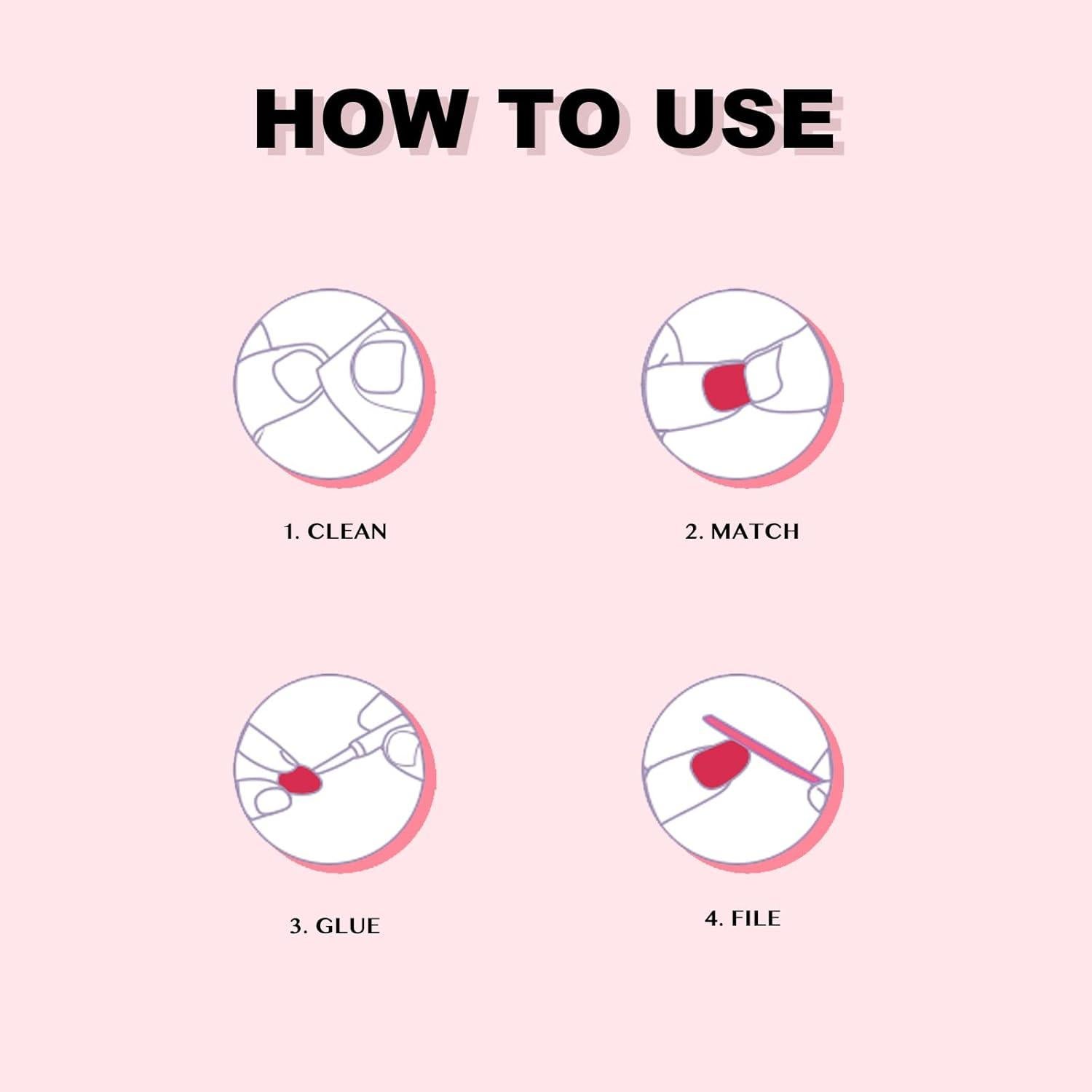 HOW TO USE

1. CLEAN

2. MATCH

3. GLUE

4. FILE