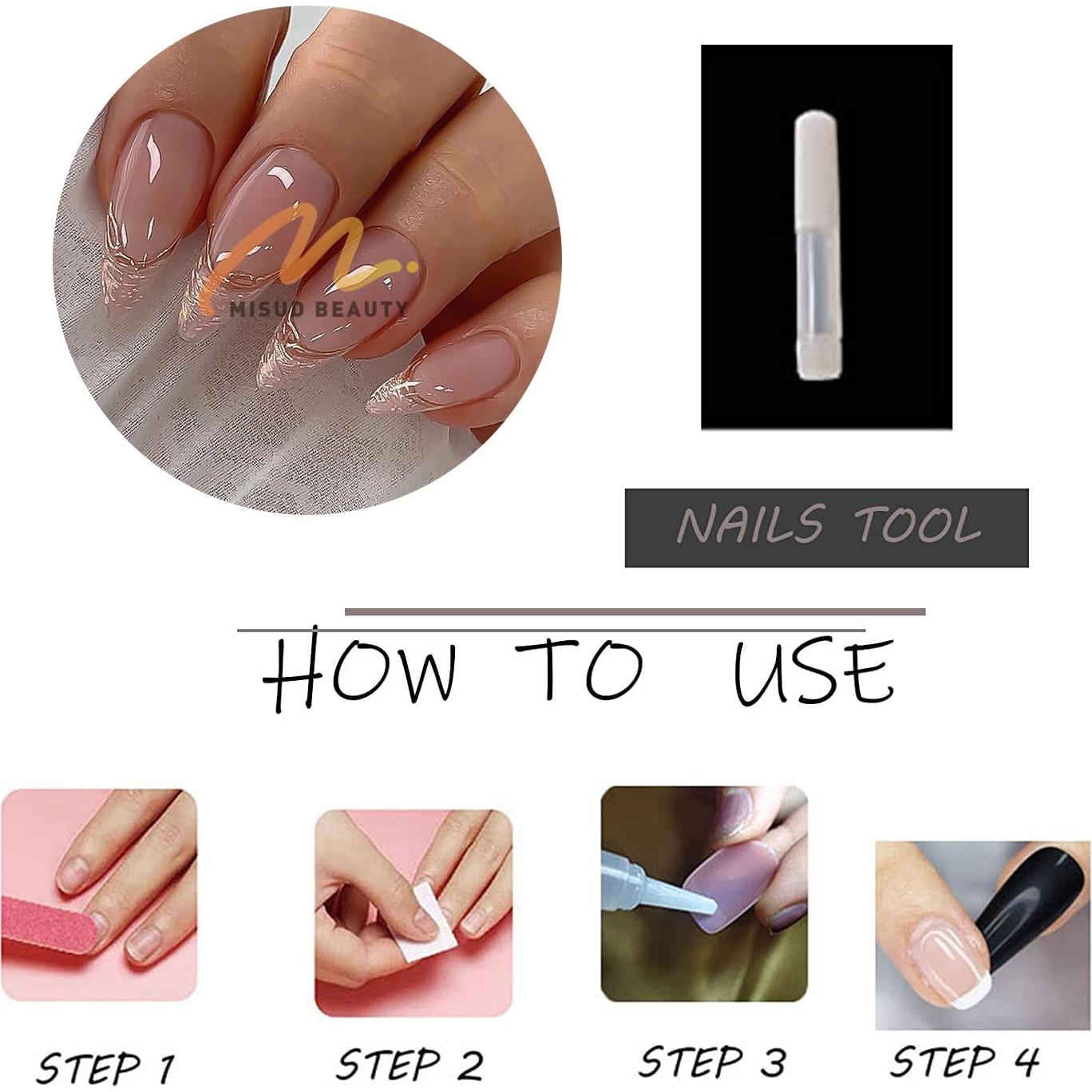 MISUD BEAUTY

NAILS TOOL

HOW TO USE

STEP 1

STEP 2

STEP 3

STEP 4