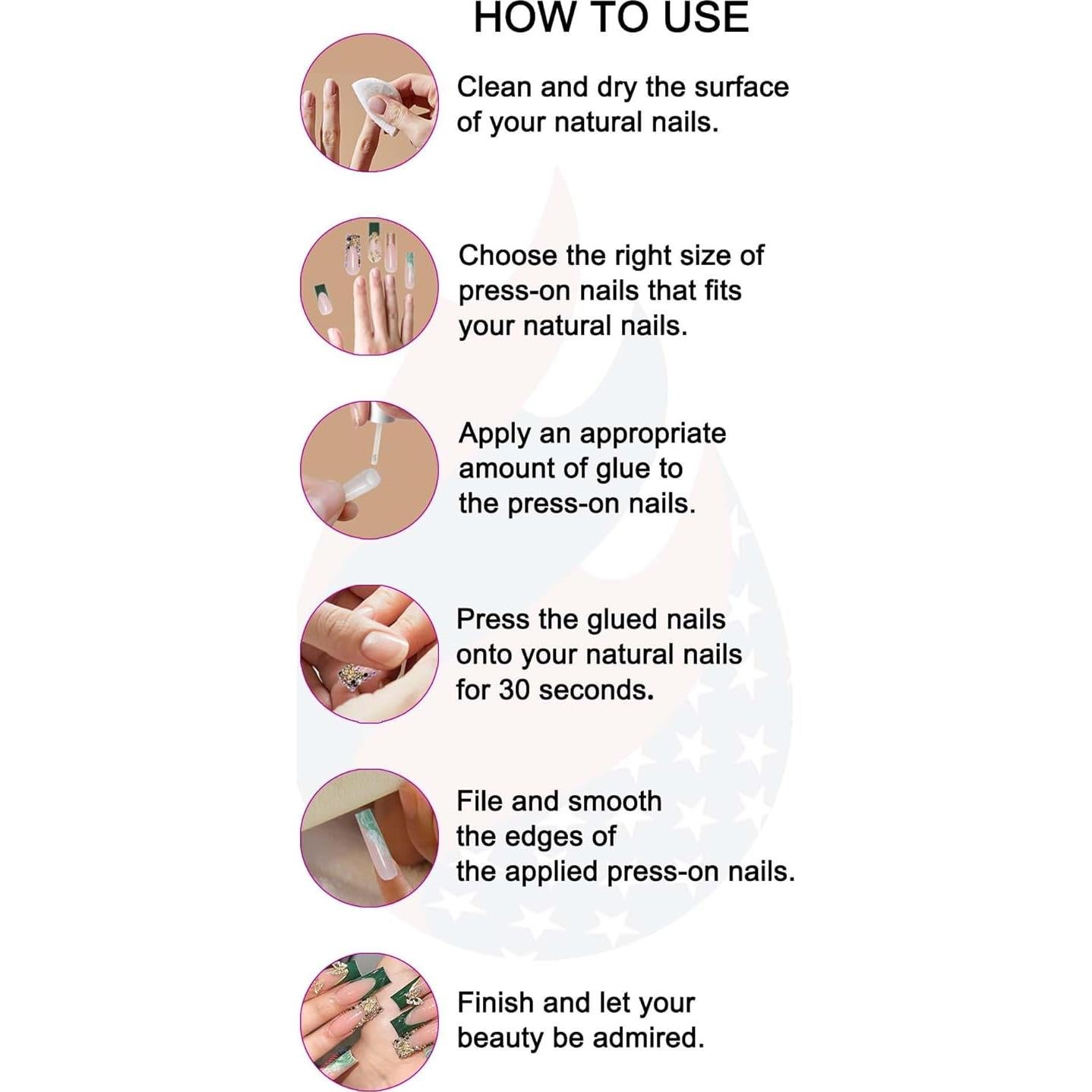 HOW TO USE

Clean and dry the surface of your natural nails.

Choose the right size of press-on nails that fits your natural nails.

Apply an appropriate amount of glue to the press-on nails.

Press the glued nails onto your natural nails for 30 seconds.

File and smooth the edges of the applied press-on nails.

Finish and let your beauty be admired.