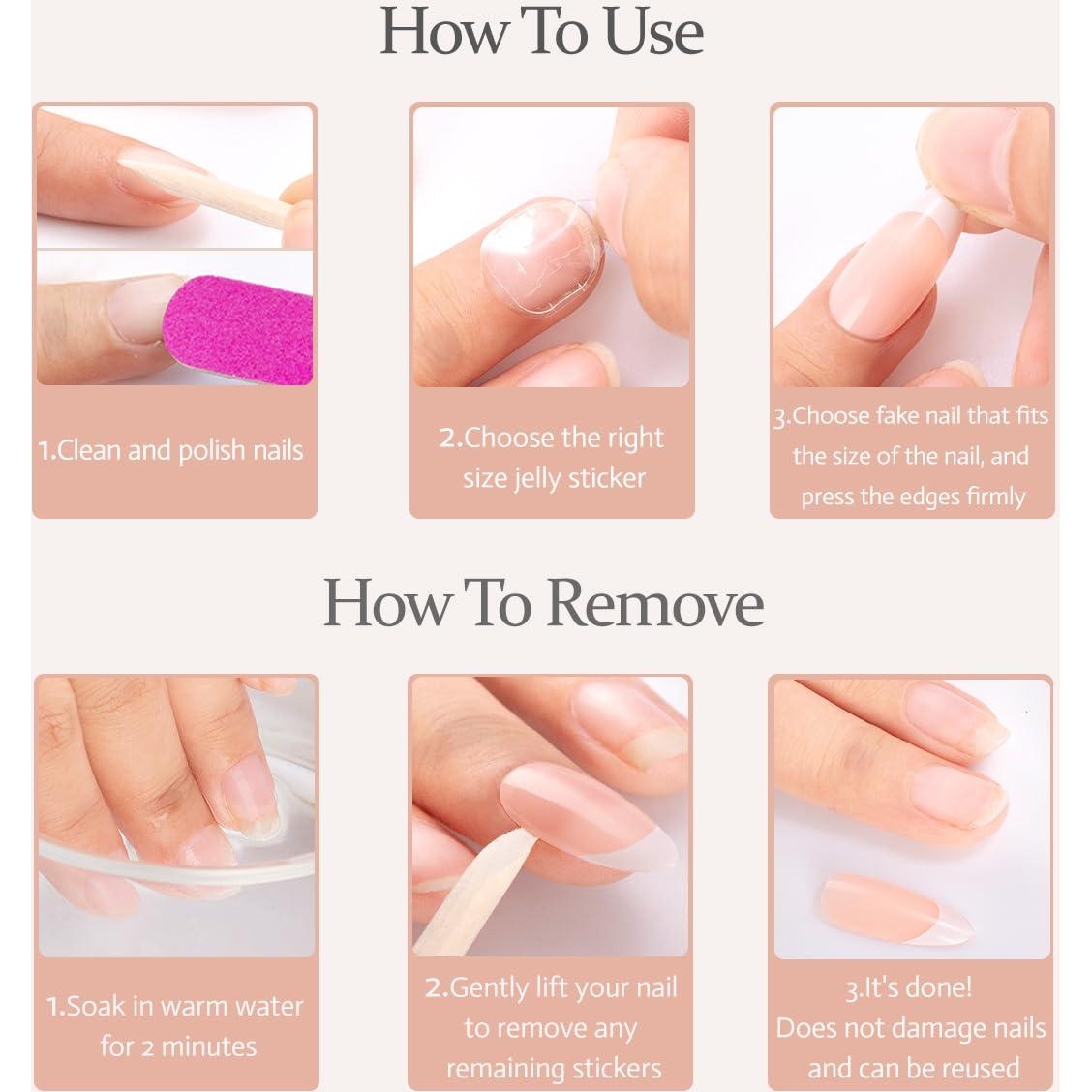 How To Use

1.Clean and polish nails

2.Choose the right size jelly sticker

3.Choose fake nail that fits the size of the nail, and press the edges firmly

How To Remove

1.Soak in warm water for 2 minutes

2.Gently lift your nail to remove any remaining stickers

3.It's done! Does not damage nails and can be reused