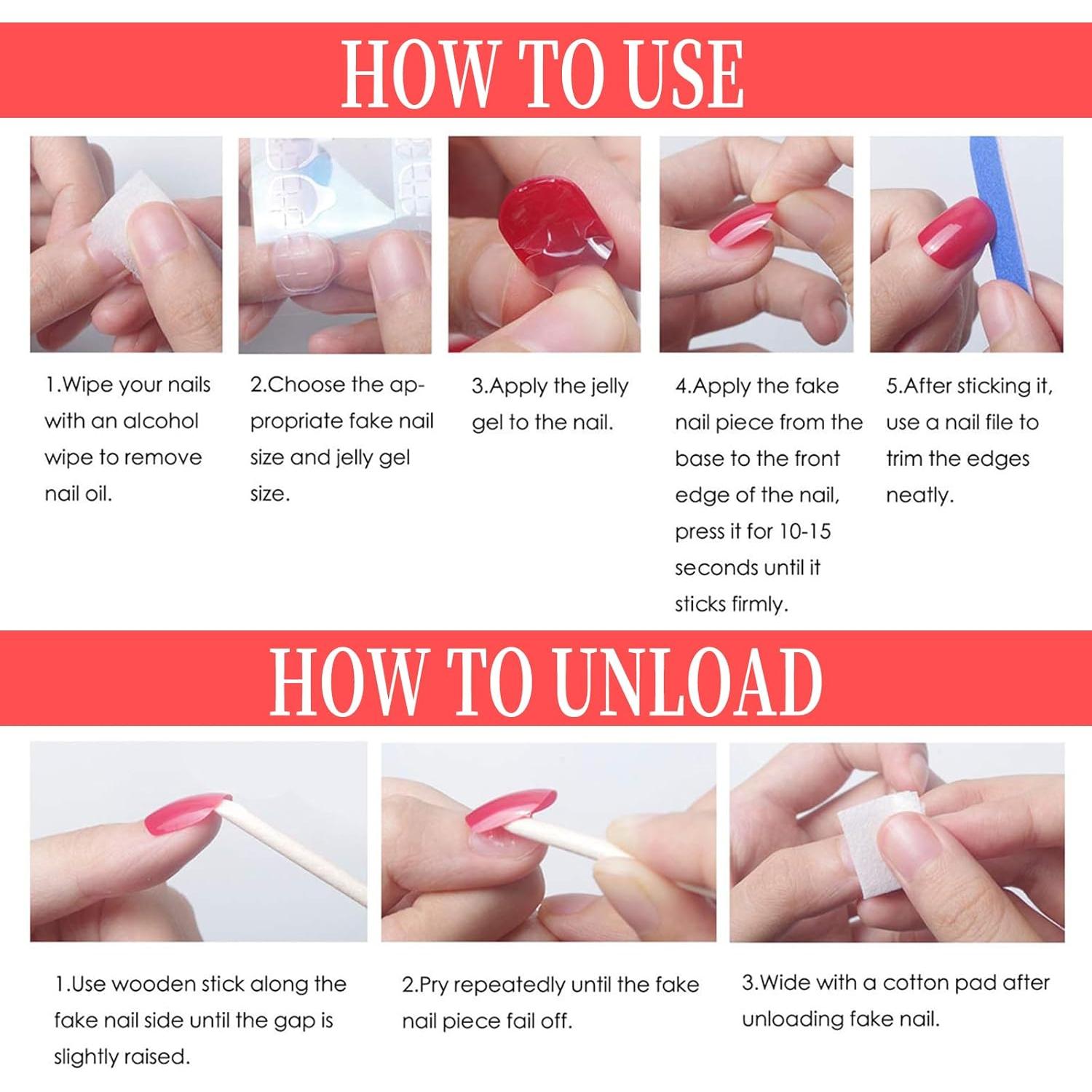 HOW TO USE

1.Wipe your nails with an alcohol wipe to remove nail oil.

2.Choose the appropriate fake nail size and jelly gel size.

3.Apply the jelly gel to the nail.

4.Apply the fake nail piece from the base to the front edge of the nail, press it for 10-15 seconds until it sticks firmly.

5.After sticking it, use a nail file to trim the edges neatly.

HOW TO UNLOAD

1.Use wooden stick along the fake nail side until the gap is slightly raised.

2.Pry repeatedly until the fake nail piece fail off.

3.Wide with a cotton pad after unloading fake nail.