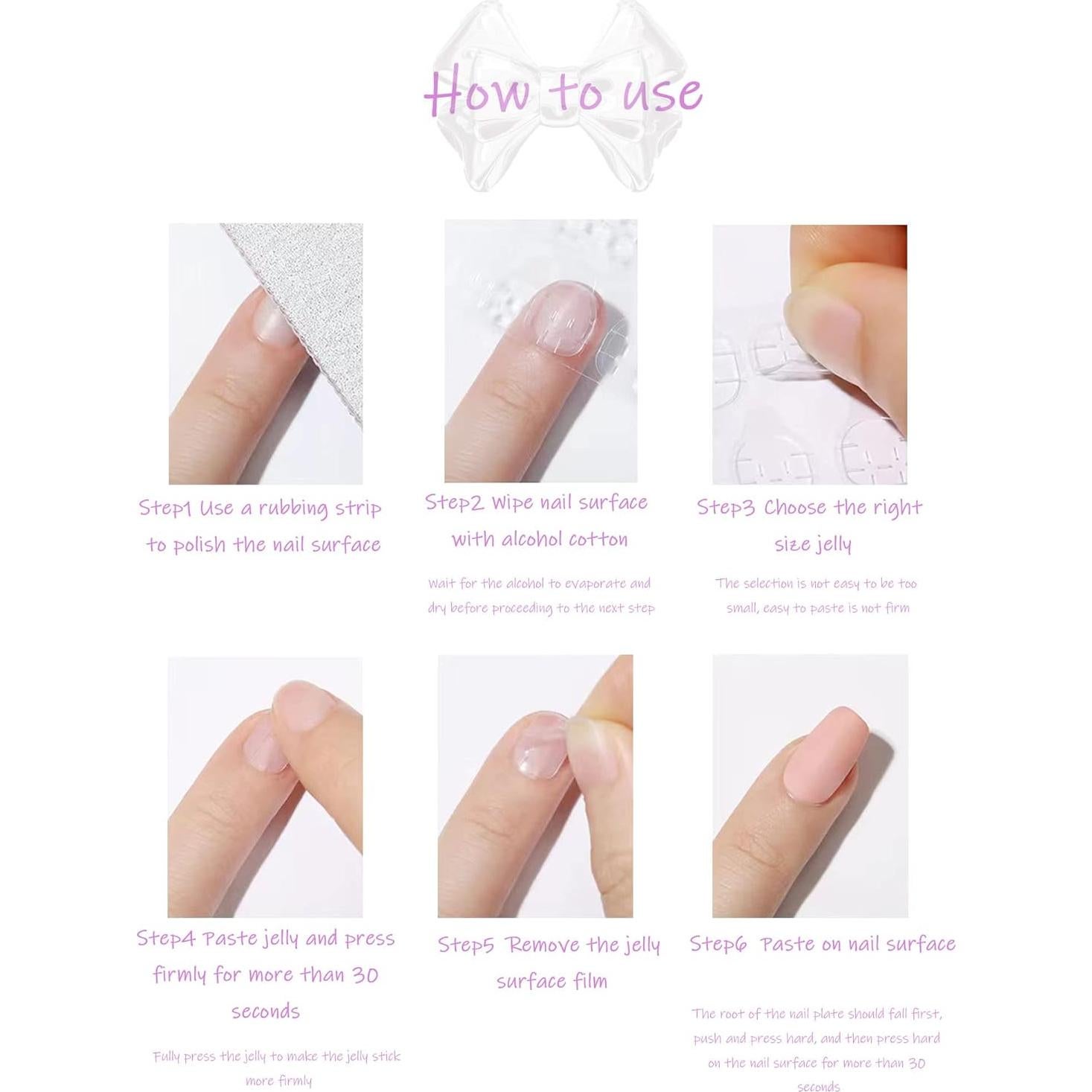 How to use

Step1 Use a rubbing strip to polish the nail surface

Step2 Wipe nail surface with alcohol cotton

Wait for the alcohol to evaporate and dry before proceeding to the next step

Step3 Choose the right size jelly

The selection is not easy to be too small, easy to paste is not firm

Step4 Paste jelly and press firmly for more than 30 seconds

Fully press the jelly to make the jelly stick more firmly

Step5 Remove the jelly surface film

Step6 Paste on nail surface

The root of the nail plate should fall first, push and press hard, and then press hard on the nail surface for more than 30 seconds