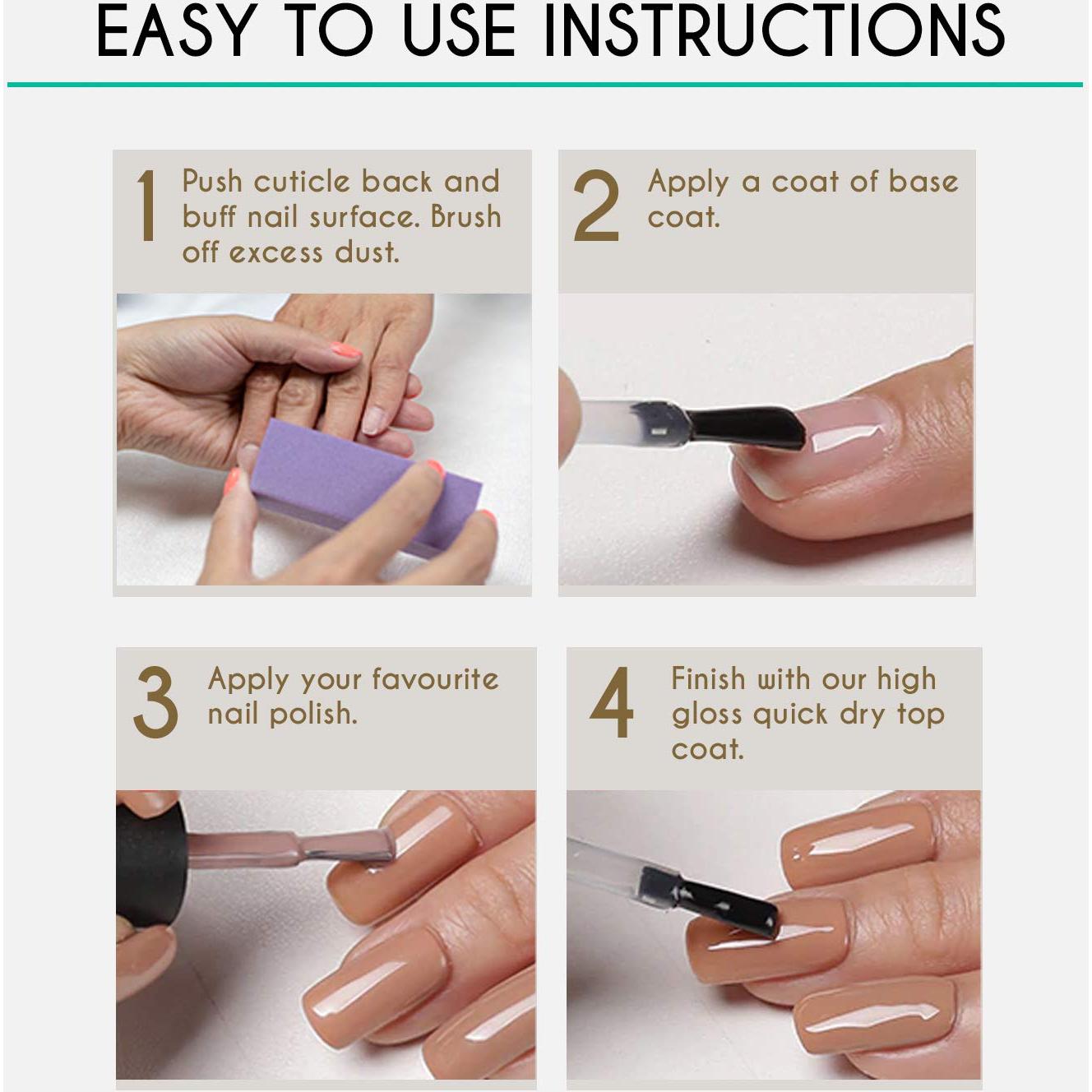 EASY TO USE INSTRUCTIONS

1 Push cuticle back and buff nail surface. Brush off excess dust.

2 Apply a coat of base coat.

3 Apply your favourite nail polish.

4 Finish with our high gloss quick dry top coat.