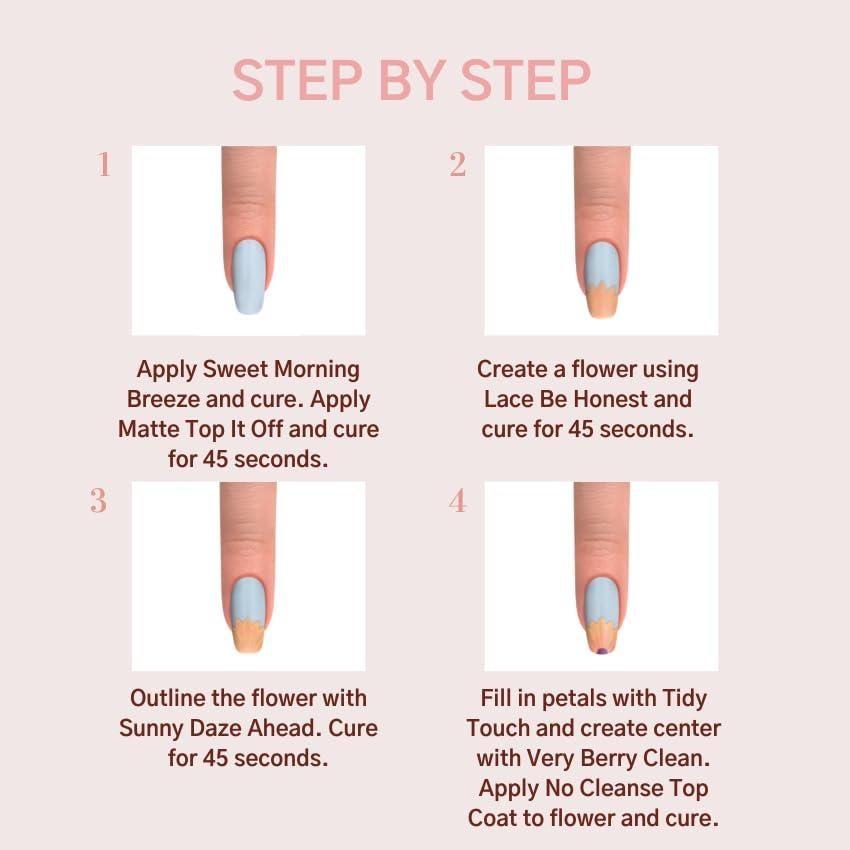 STEP BY STEP

1

Apply Sweet Morning Breeze and cure. Apply Matte Top It Off and cure for 45 seconds.

2

Create a flower using Lace Be Honest and cure for 45 seconds.

3

Outline the flower with Sunny Daze Ahead. Cure for 45 seconds.

4

Fill in petals with Tidy Touch and create center with Very Berry Clean. Apply No Cleanse Top Coat to flower and cure.