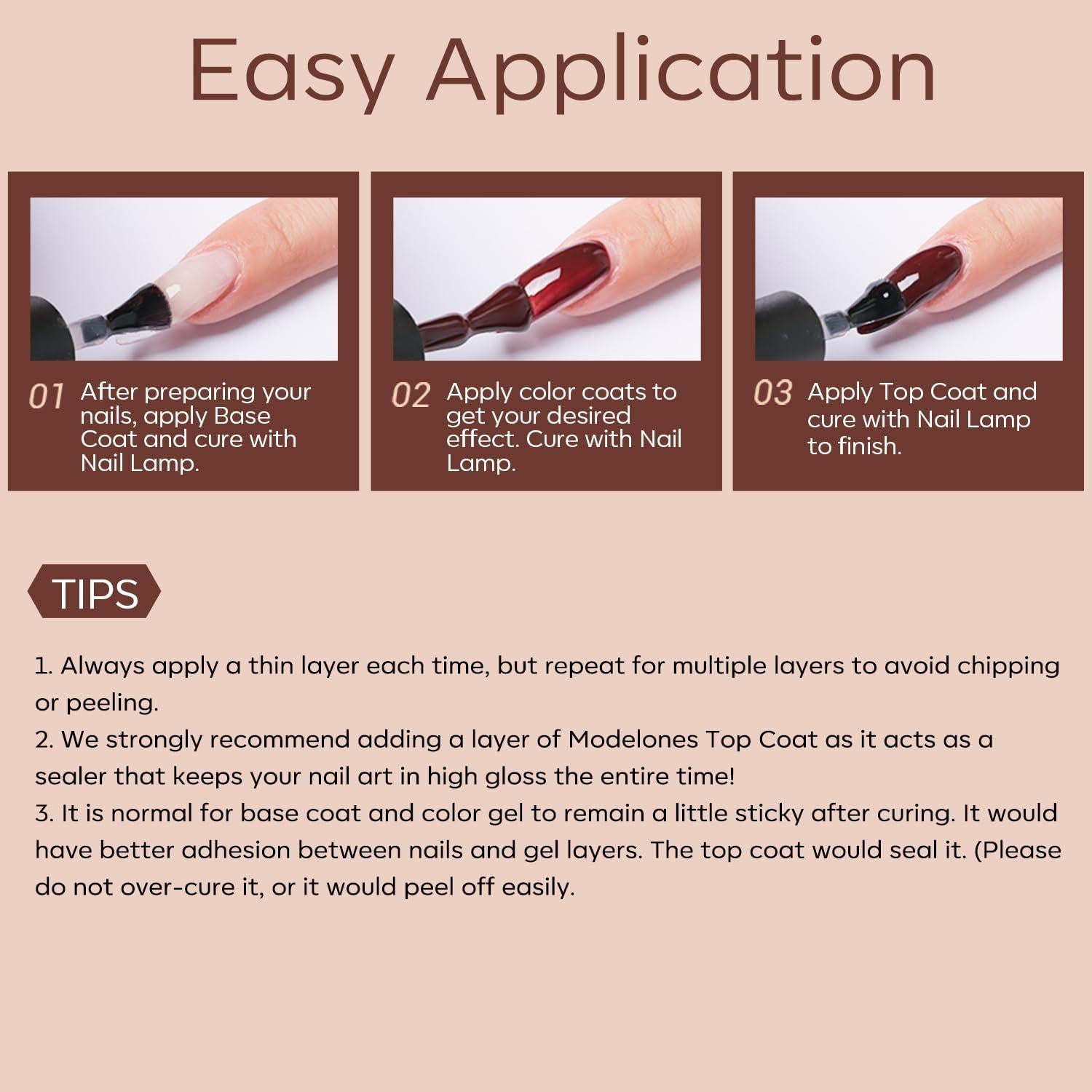 Easy Application

01 After preparing your nails, apply Base Coat and cure with Nail Lamp.

02 Apply color coats to get your desired effect. Cure with Nail Lamp.

03 Apply Top Coat and cure with Nail Lamp to finish.

TIPS

1. Always apply a thin layer each time, but repeat for multiple layers to avoid chipping or peeling.
2. We strongly recommend adding a layer of Modelones Top Coat as it acts as a sealer that keeps your nail art in high gloss the entire time!
3. It is normal for base coat and color gel to remain a little sticky after curing. It would have better adhesion between nails and gel layers. The top coat would seal it. (Please do not over-cure it, or it would peel off easily.