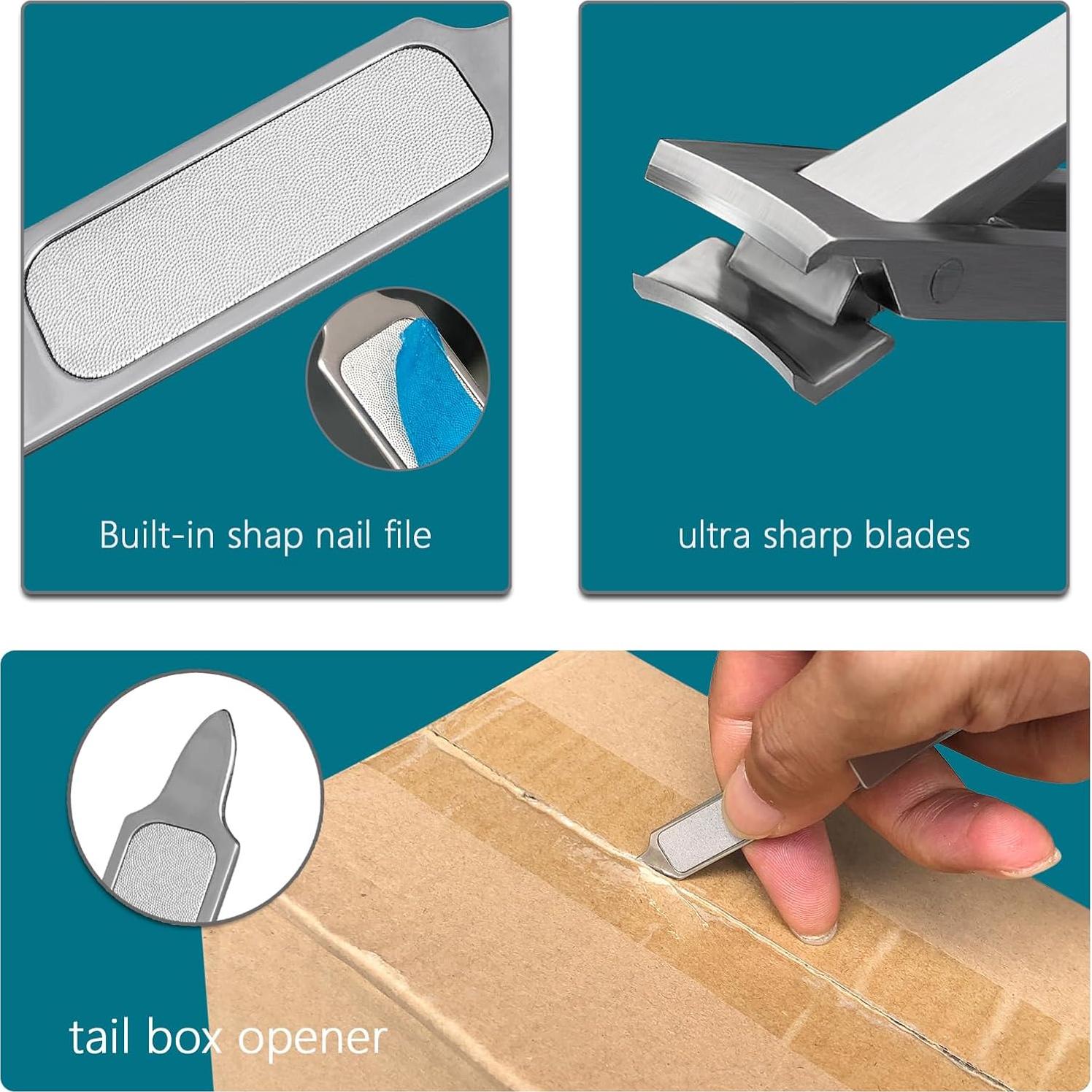 Built-in shap nail file

ultra sharp blades

tail box opener