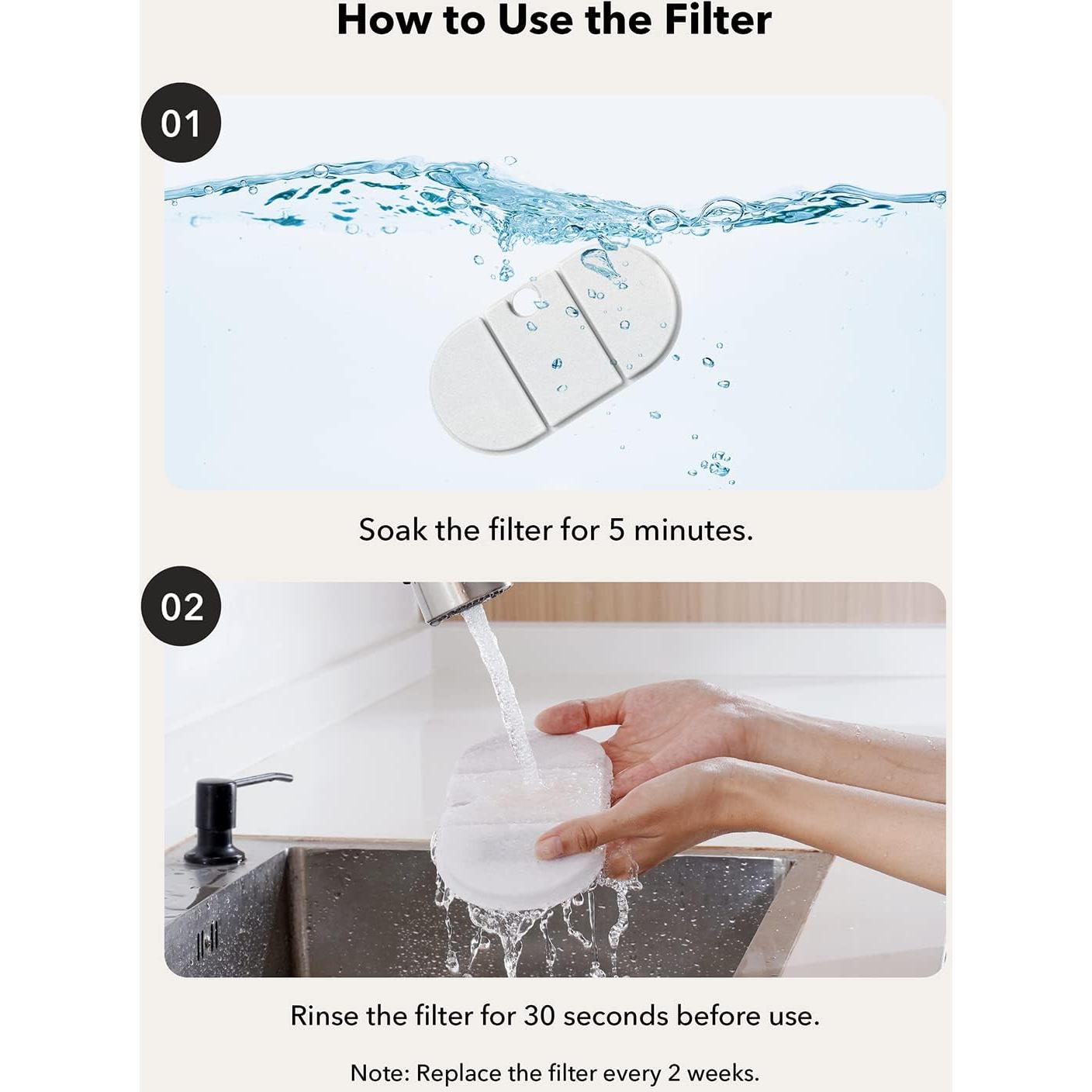 How to Use the Filter

01

Soak the filter for 5 minutes.

02

Rinse the filter for 30 seconds before use.

Note: Replace the filter every 2 weeks.