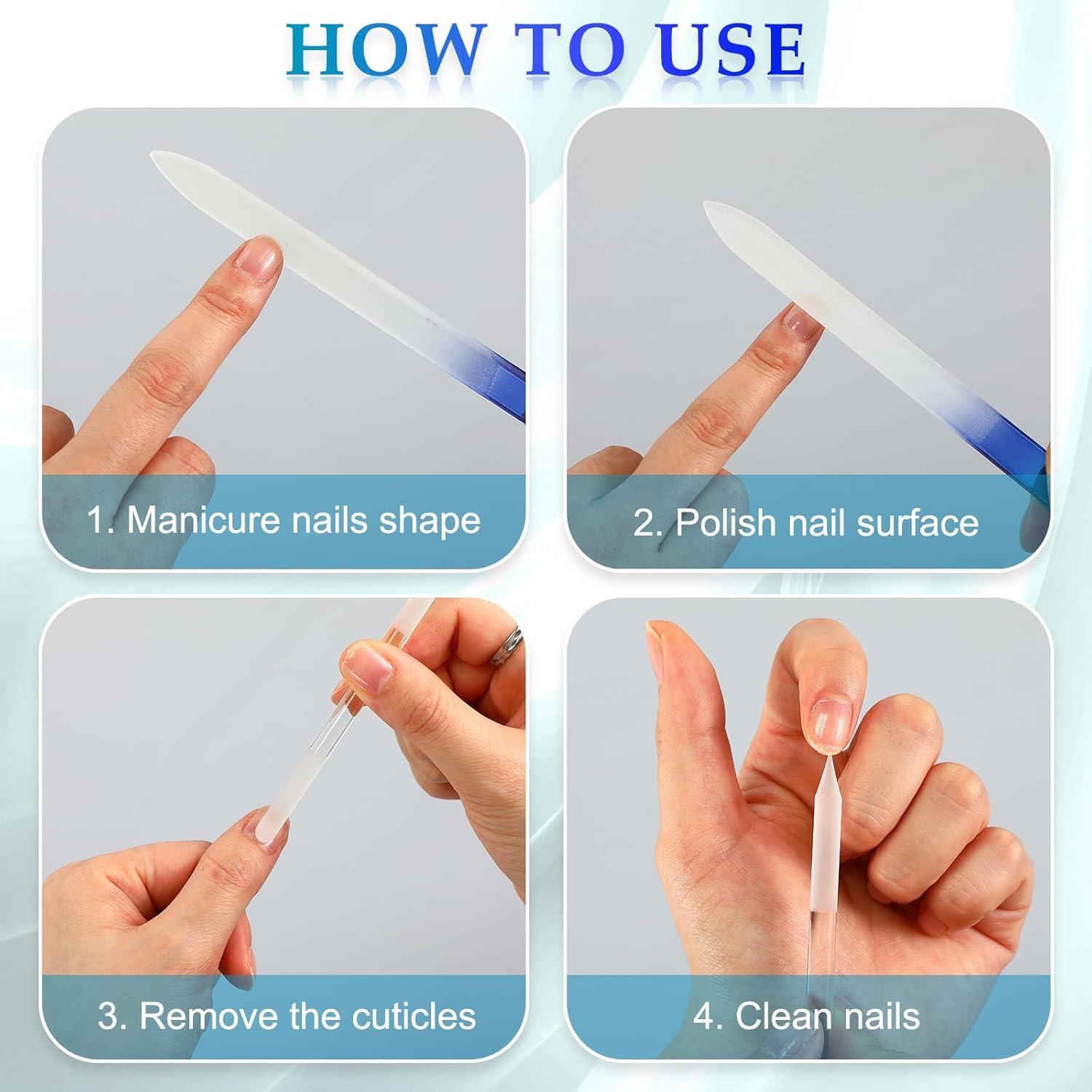 HOW TO USE

1. Manicure nails shape

2. Polish nail surface

3. Remove the cuticles

4. Clean nails